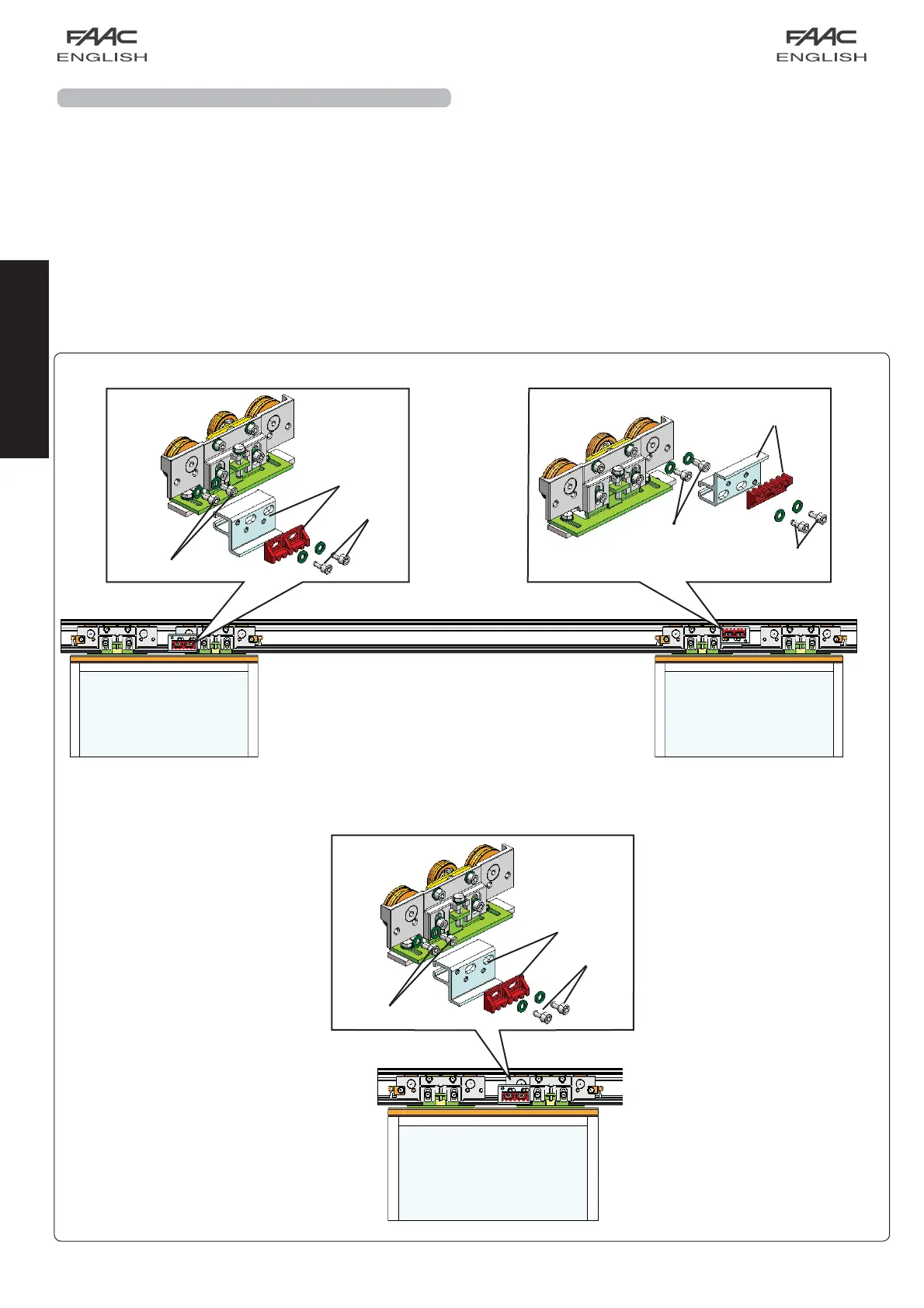 FAAC
ENGLISH

FAAC
ENGLISH