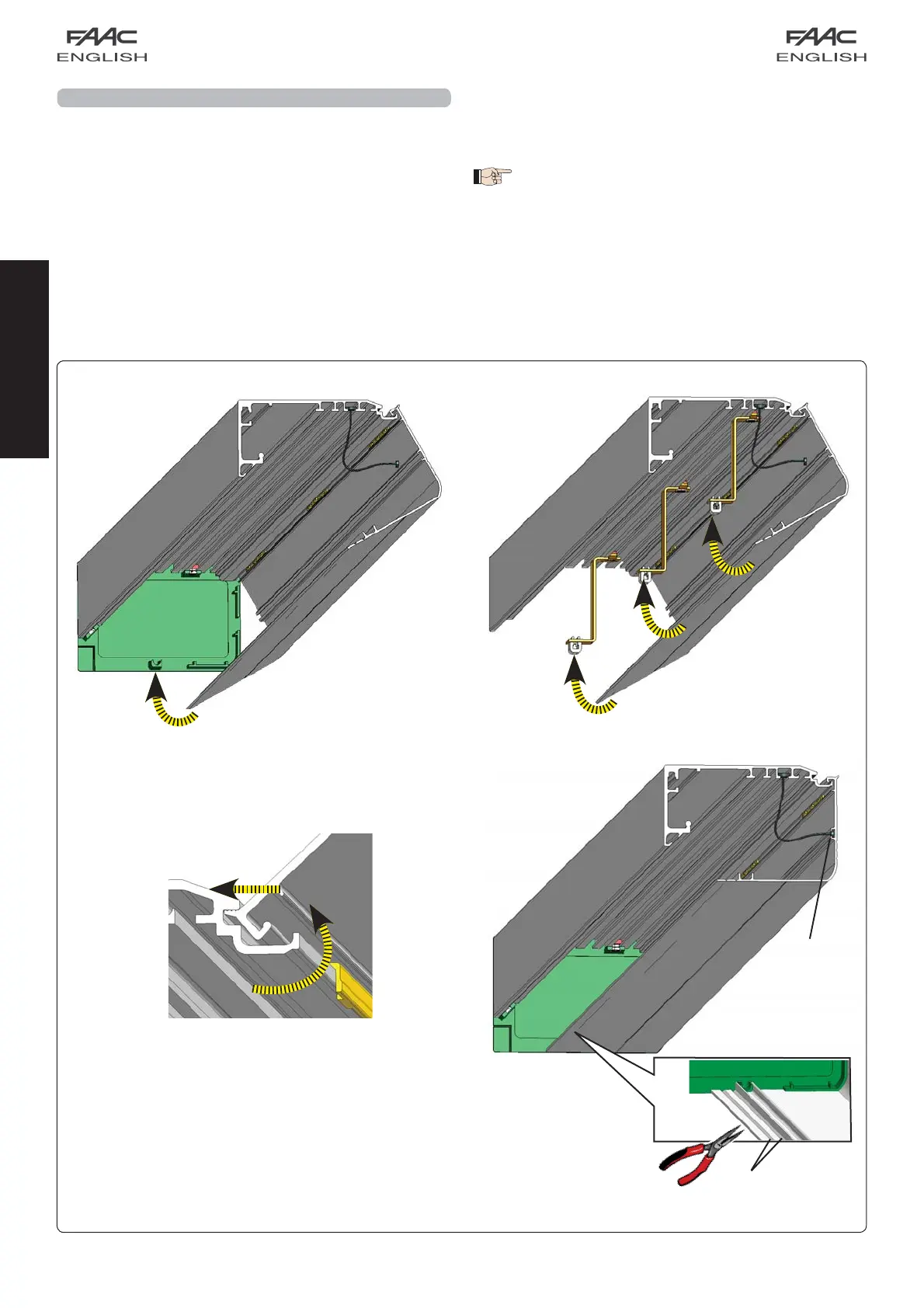 FAAC
ENGLISH

FAAC
ENGLISH