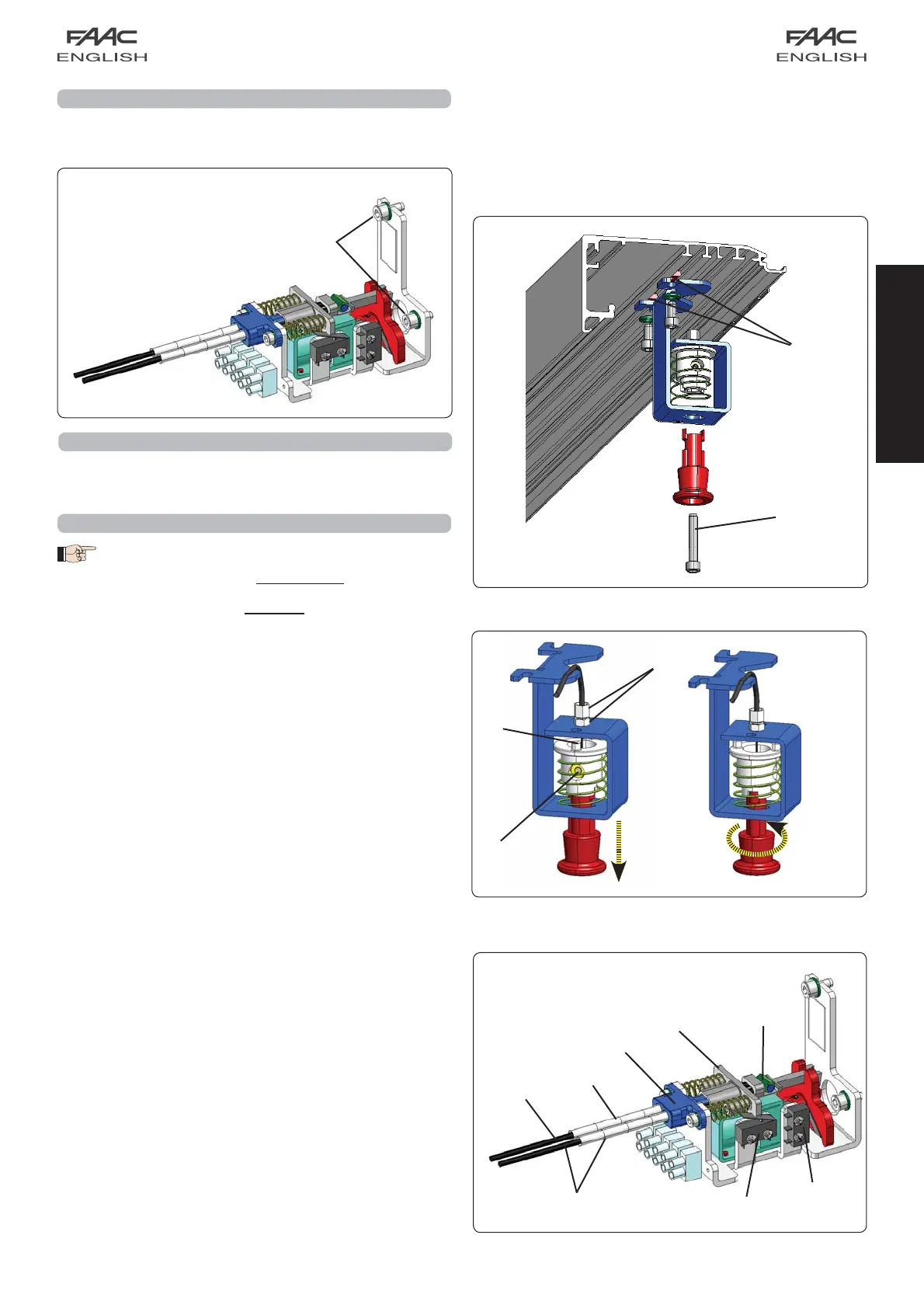 FAAC
ENGLISH

FAAC
ENGLISH