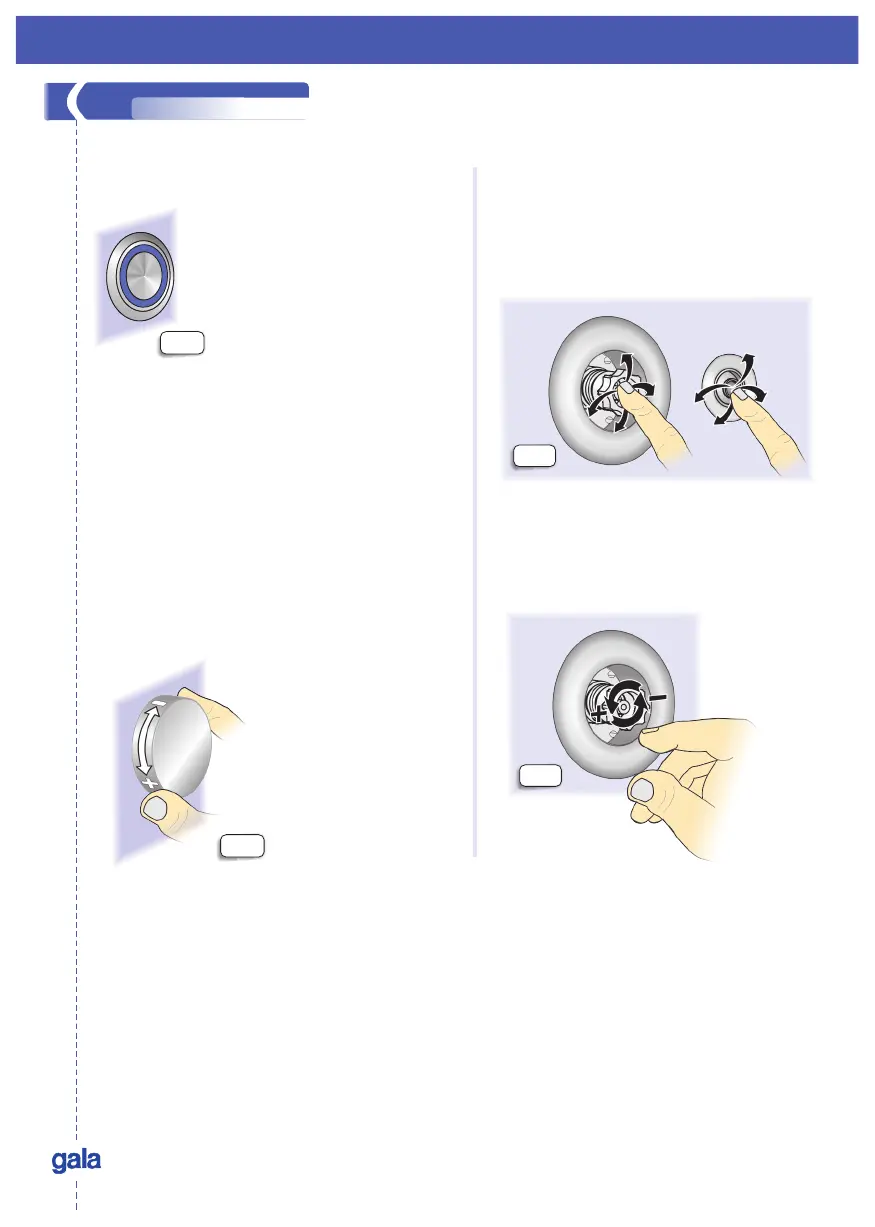 gala