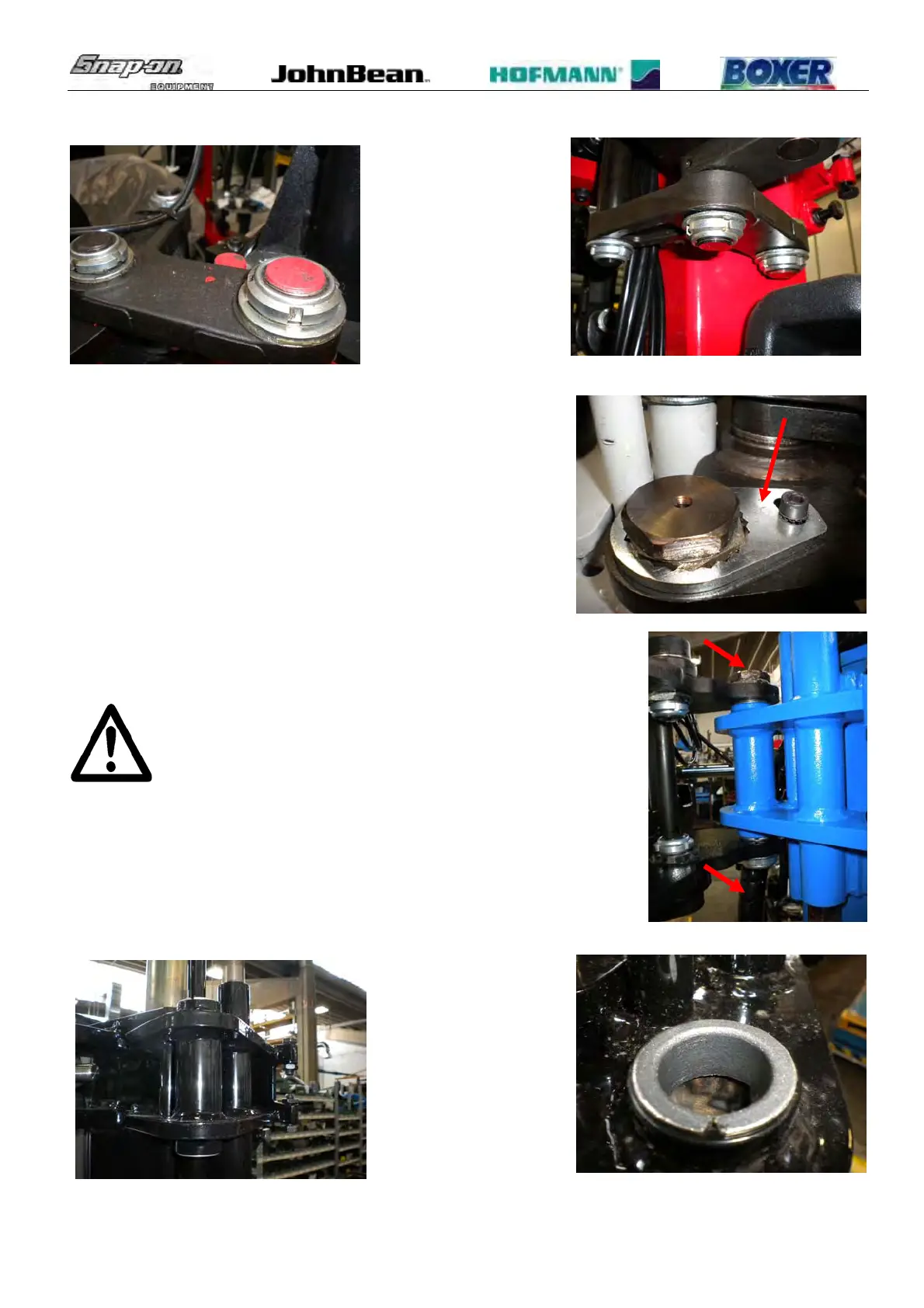 Snap-on EQUIPMENT
JohnBean
HOFMANN
BOXER