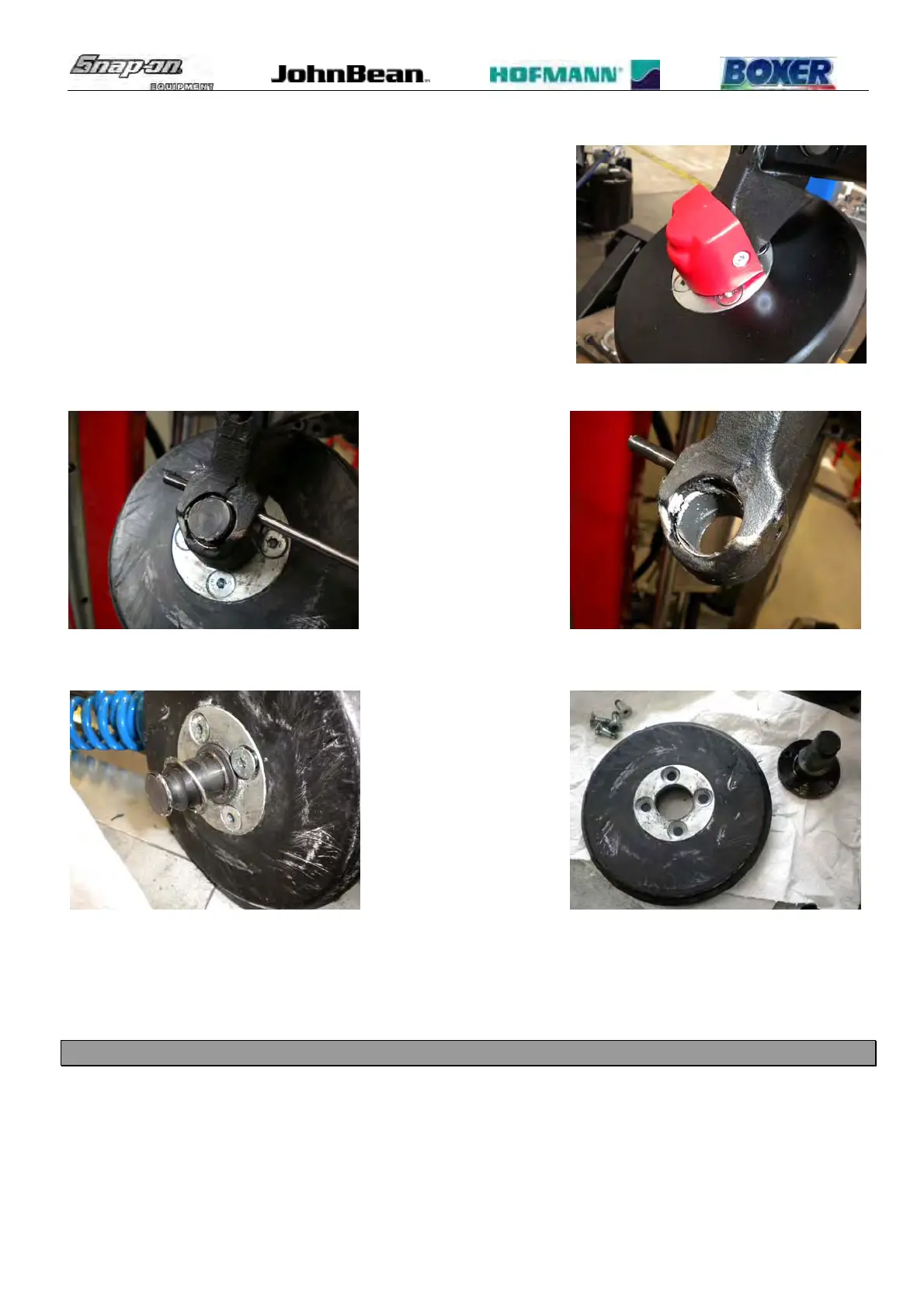 Snap-on EQUIPMENT JohnBean HOFMANN BOXER