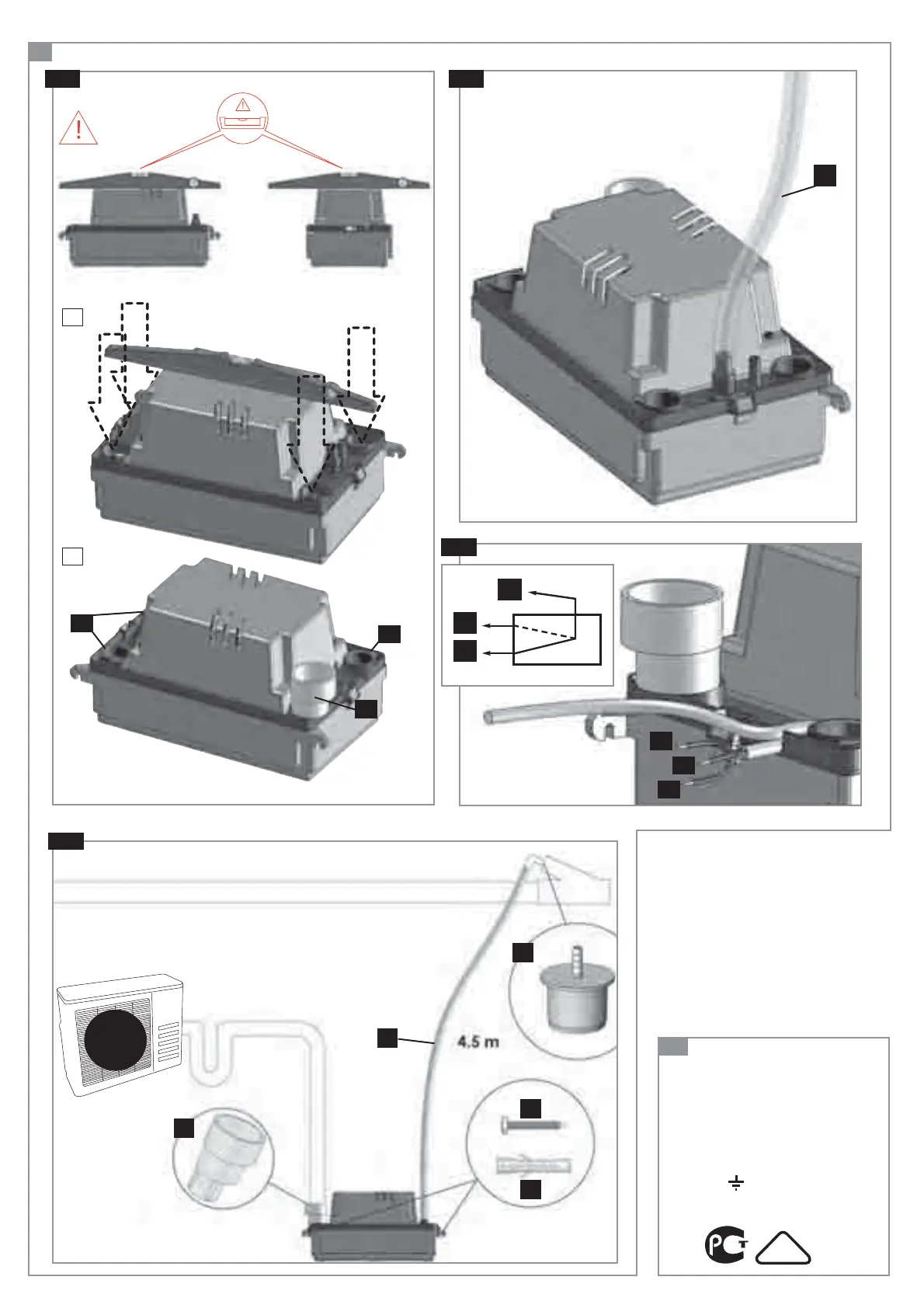 4.5 m