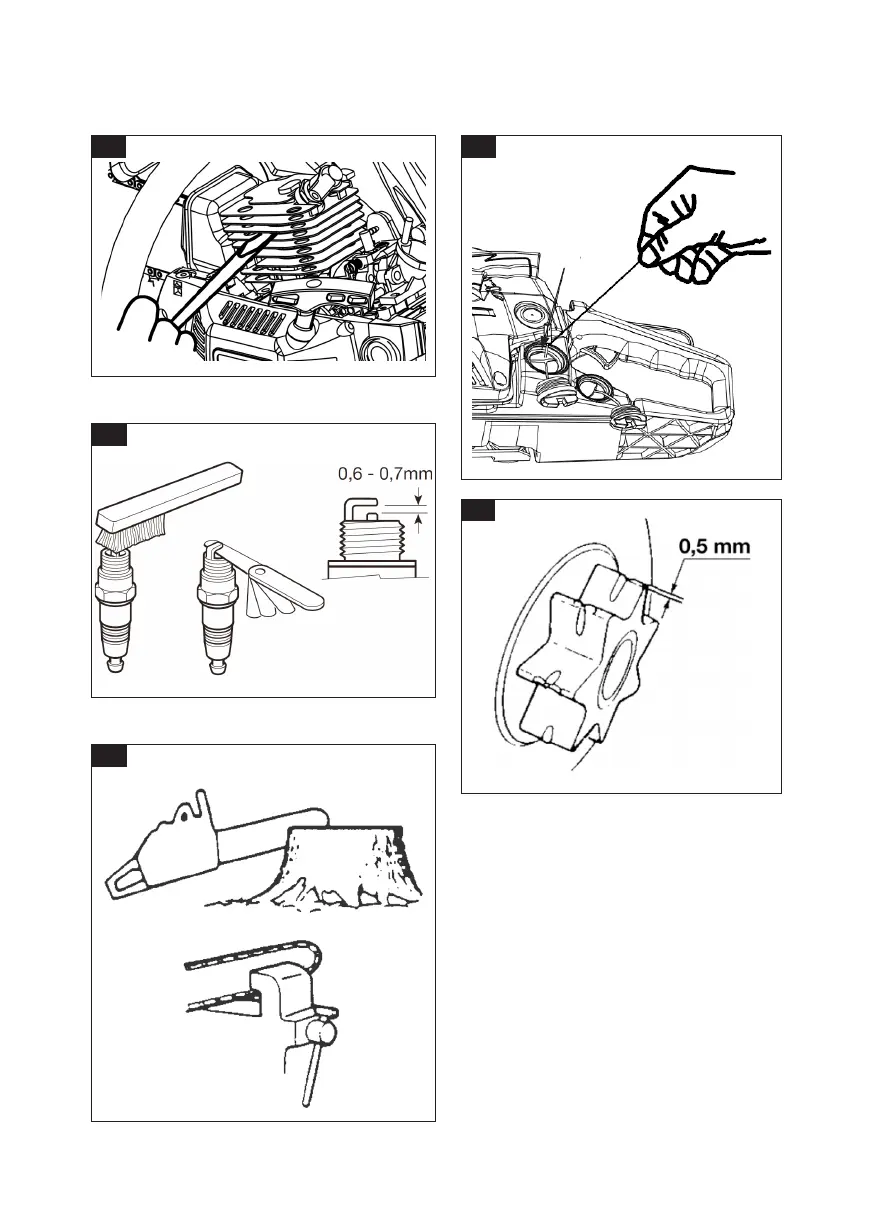 0,6 - 0,7mm

0,5 mm