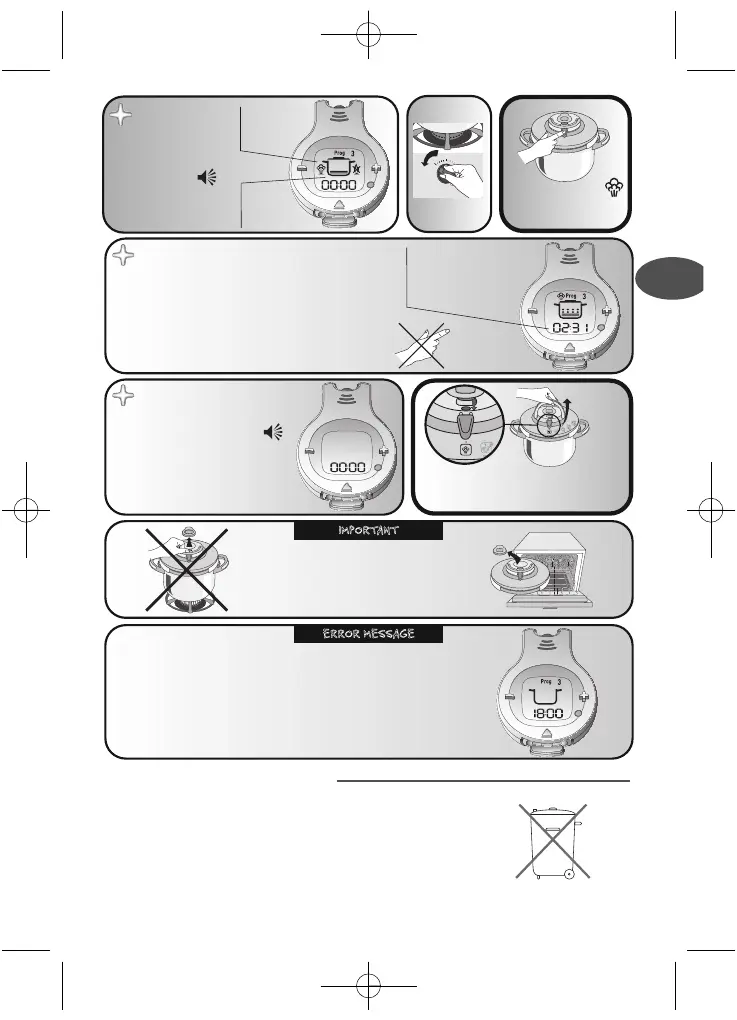 Prog 3

00:00

Prog 3

02:31

00:00

IMPORTANT

ERROR MESSAGE

Prog 3

18:00