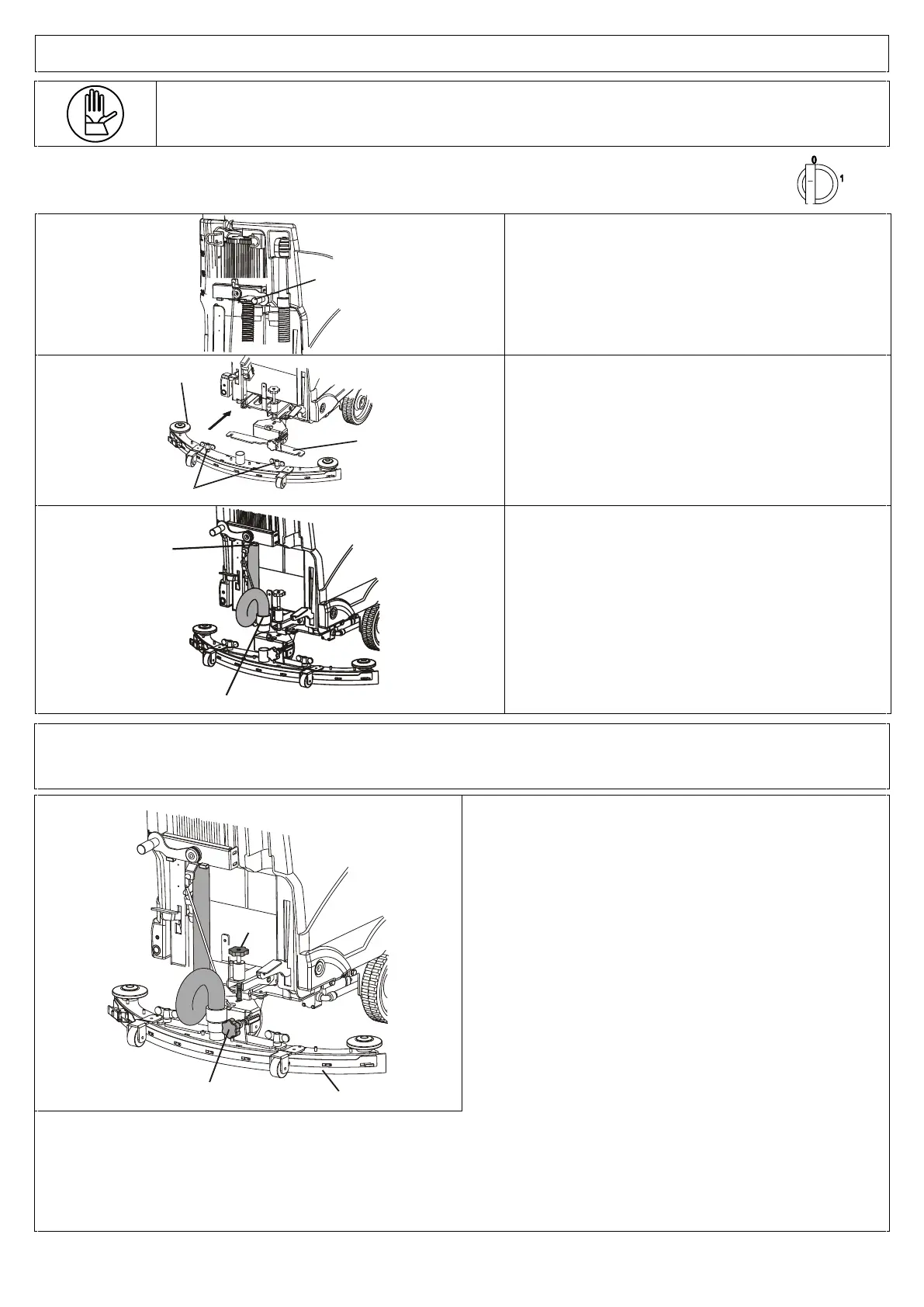 0

1