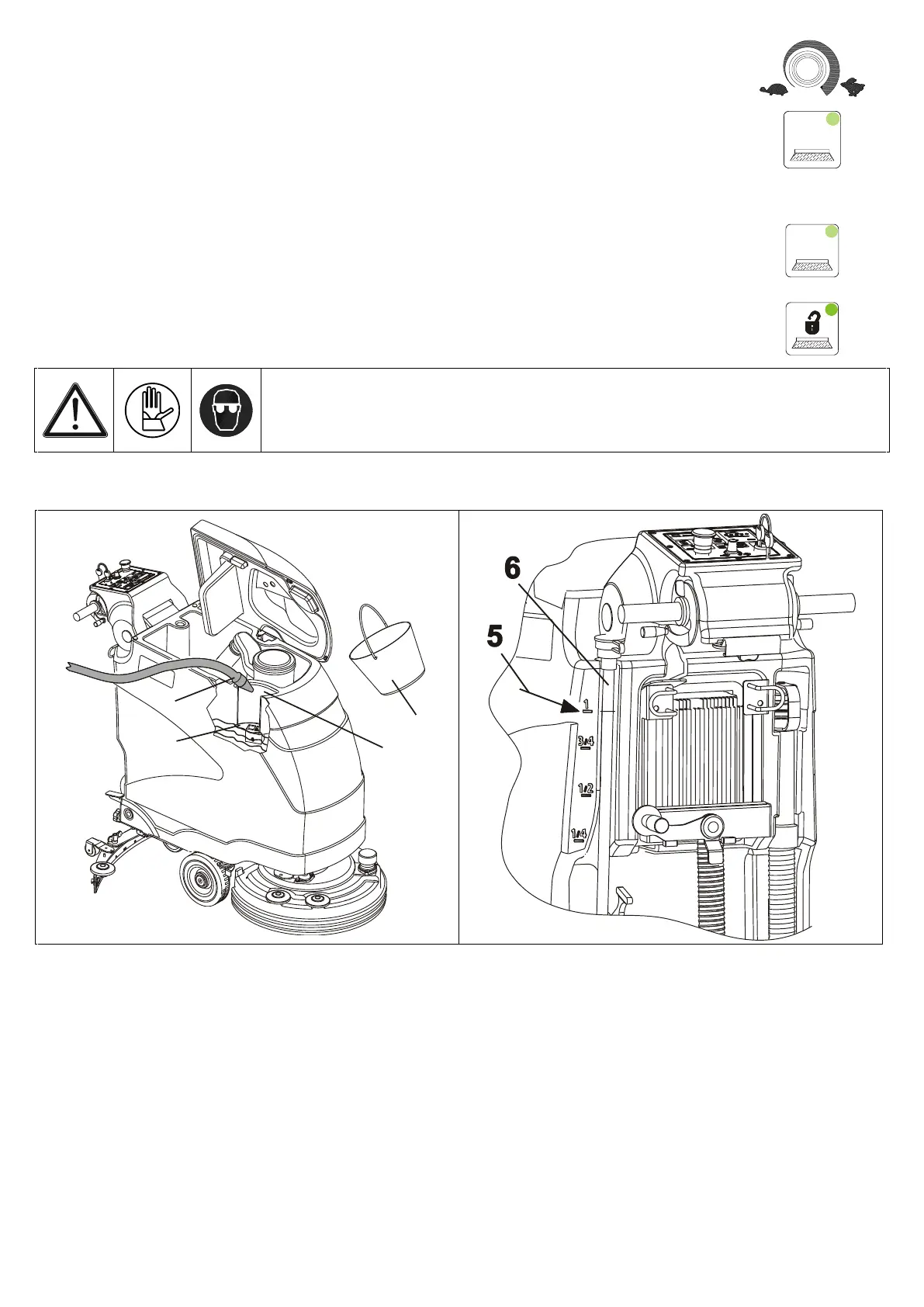 6

5

1

3/4

1/2

1/4