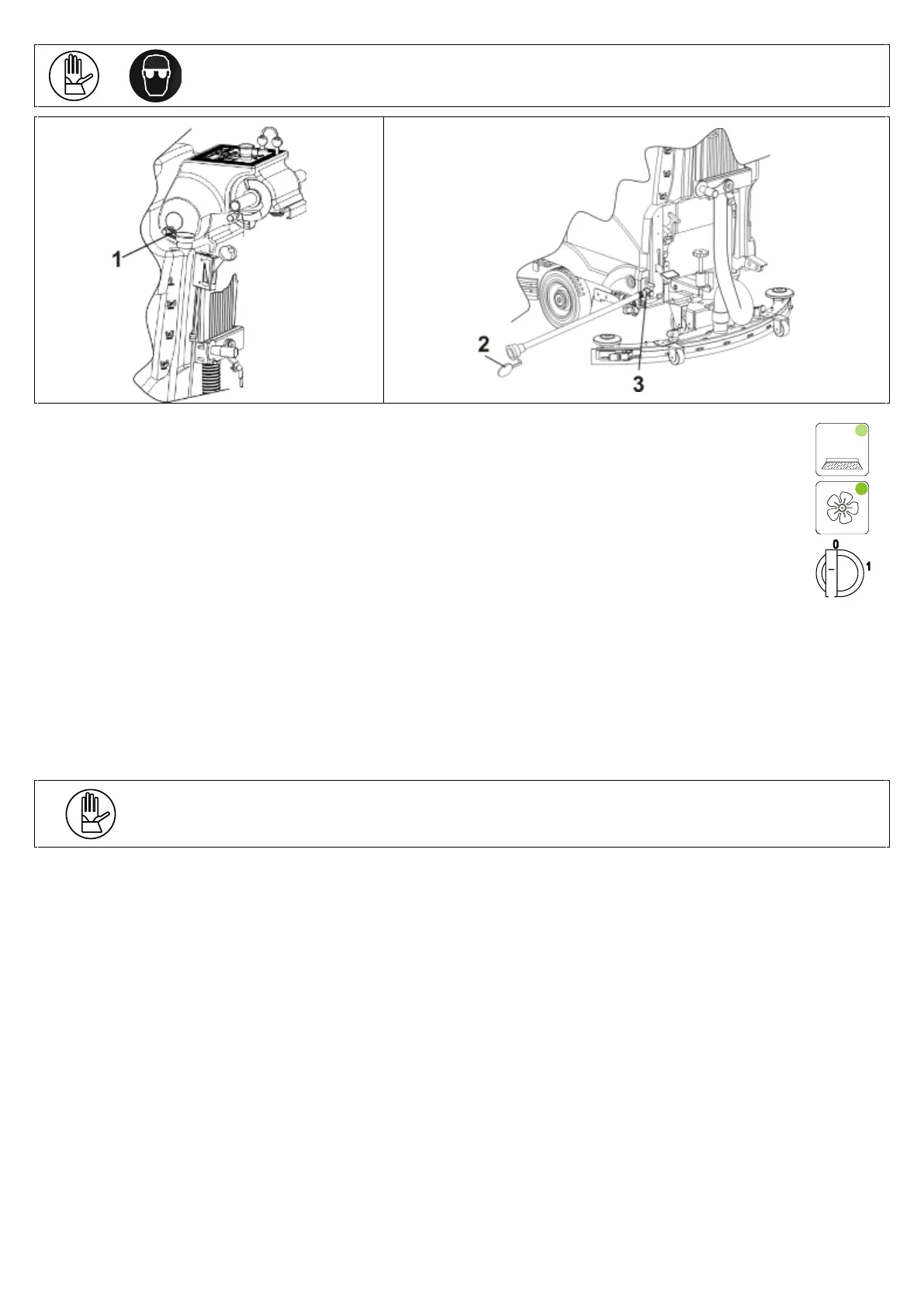 1

2

3

0

1