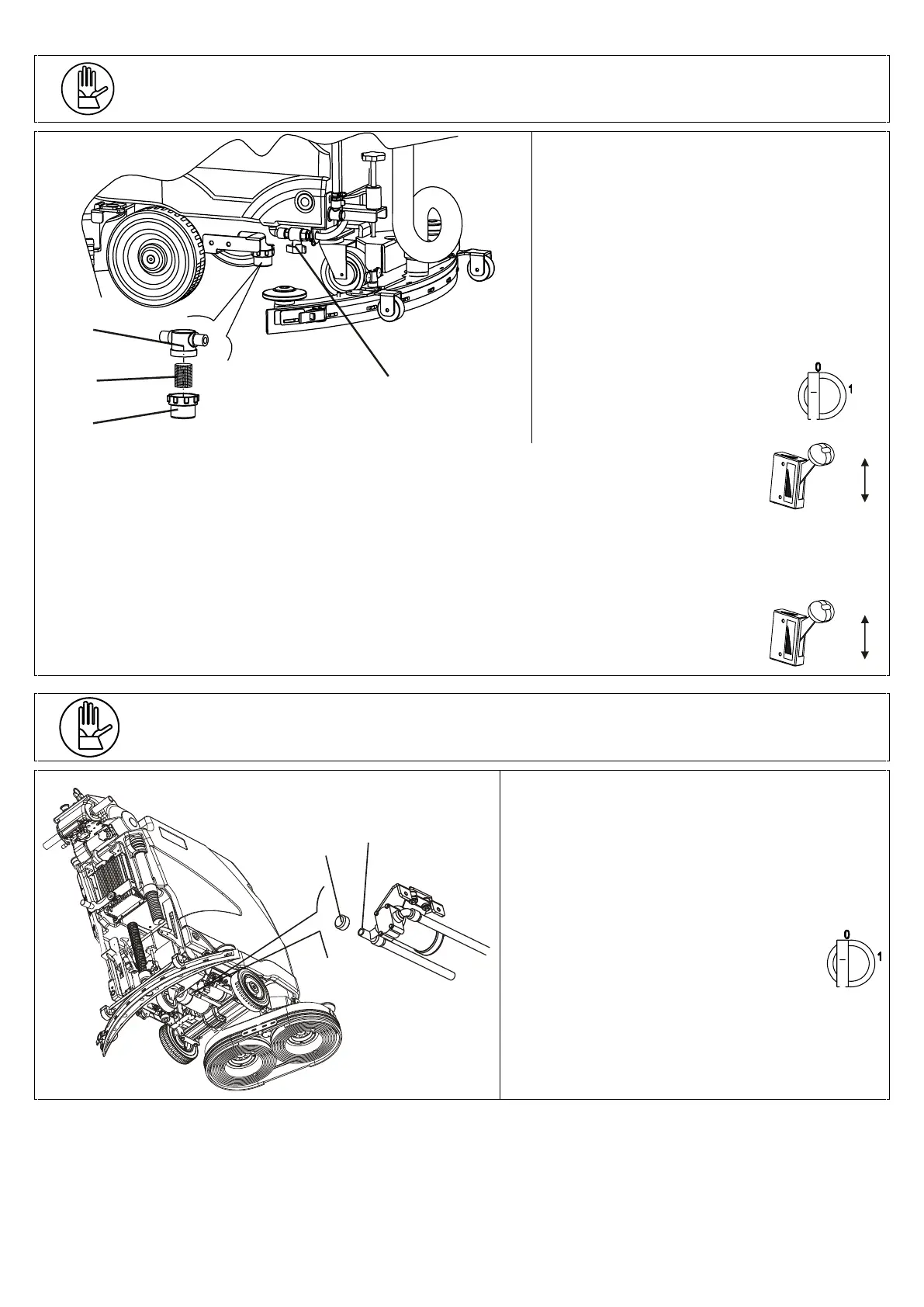 0
1

0
1