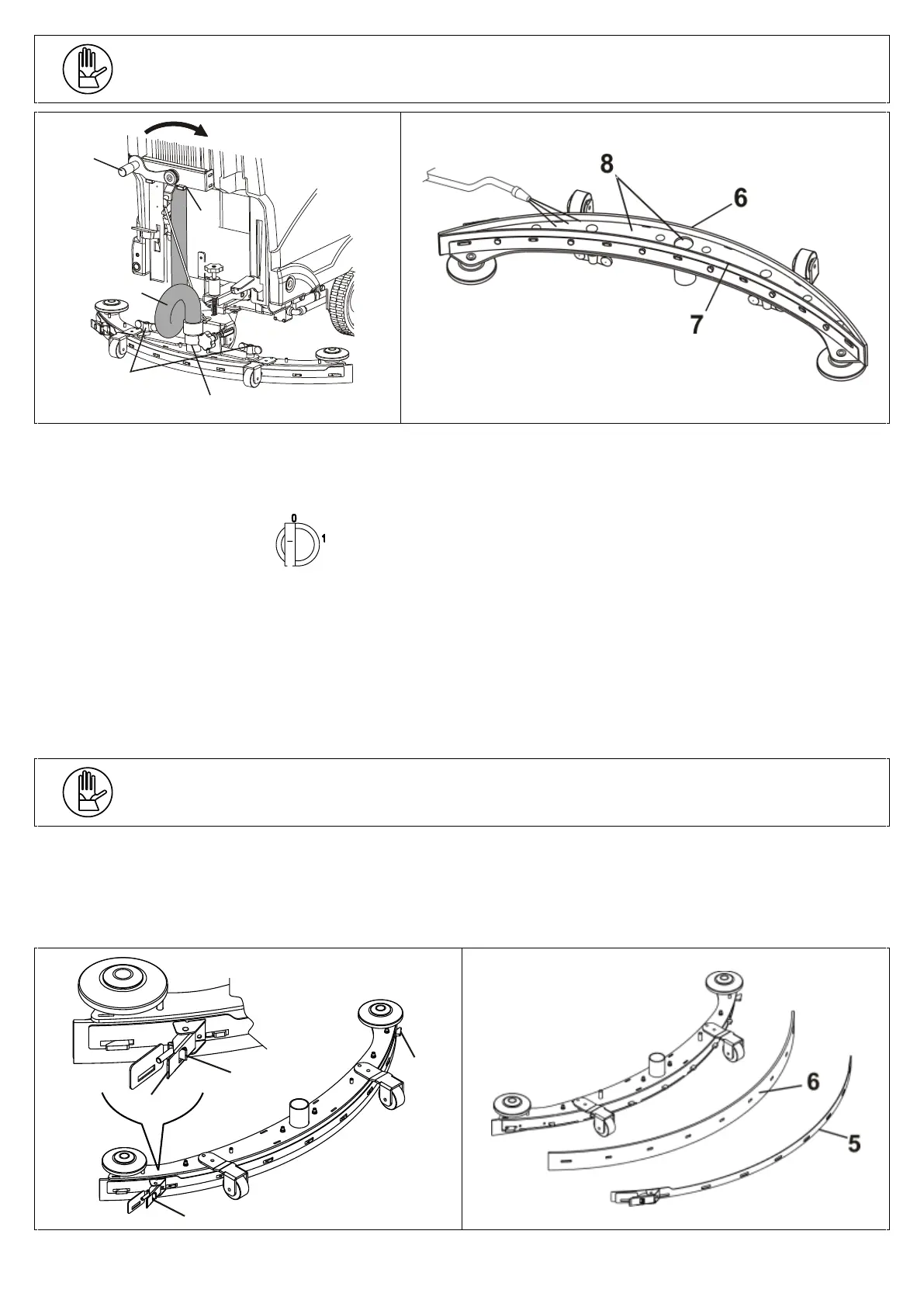 8

6

7

0

1

6

5