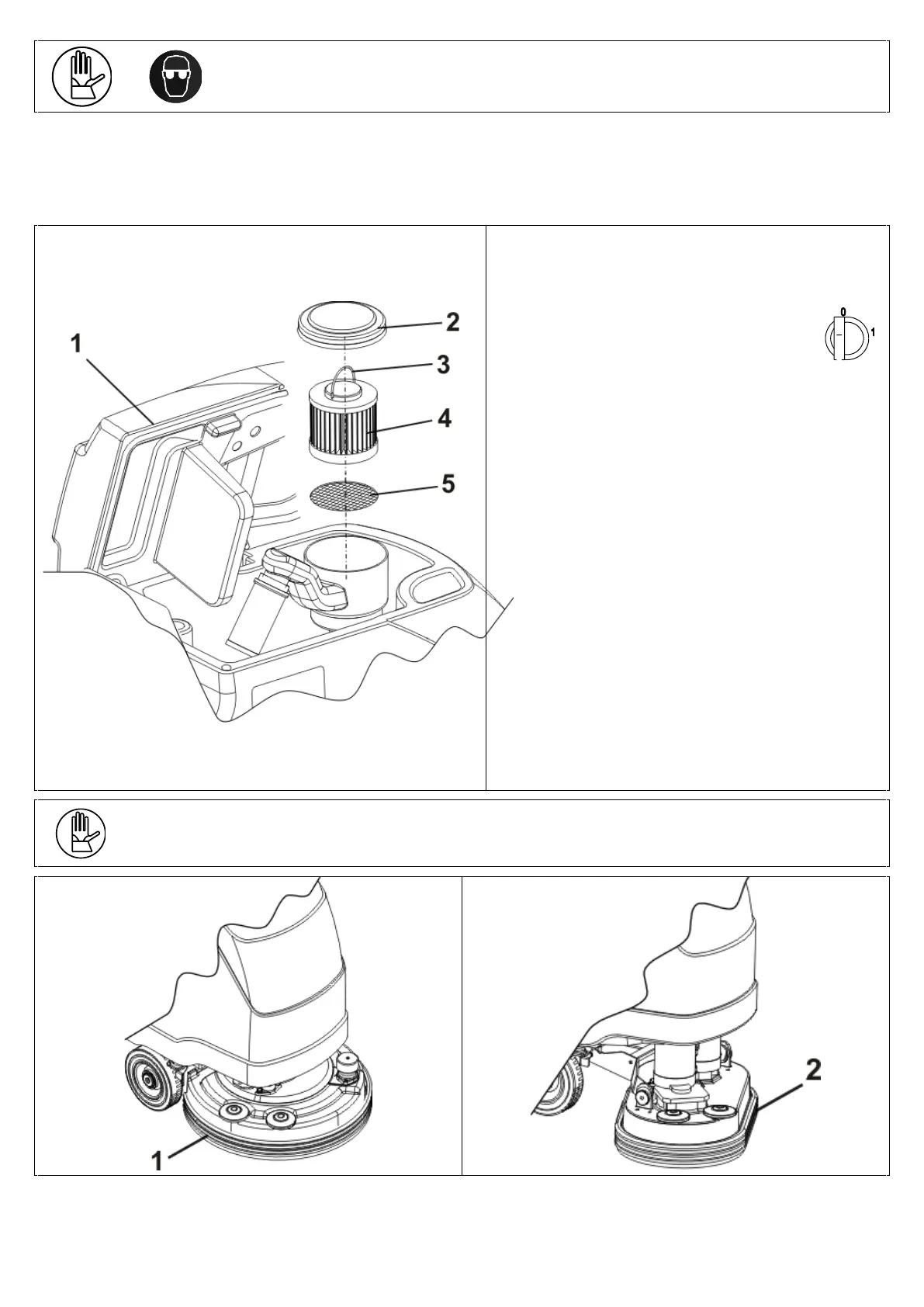 1

2

3

4

5

0

1

1

2