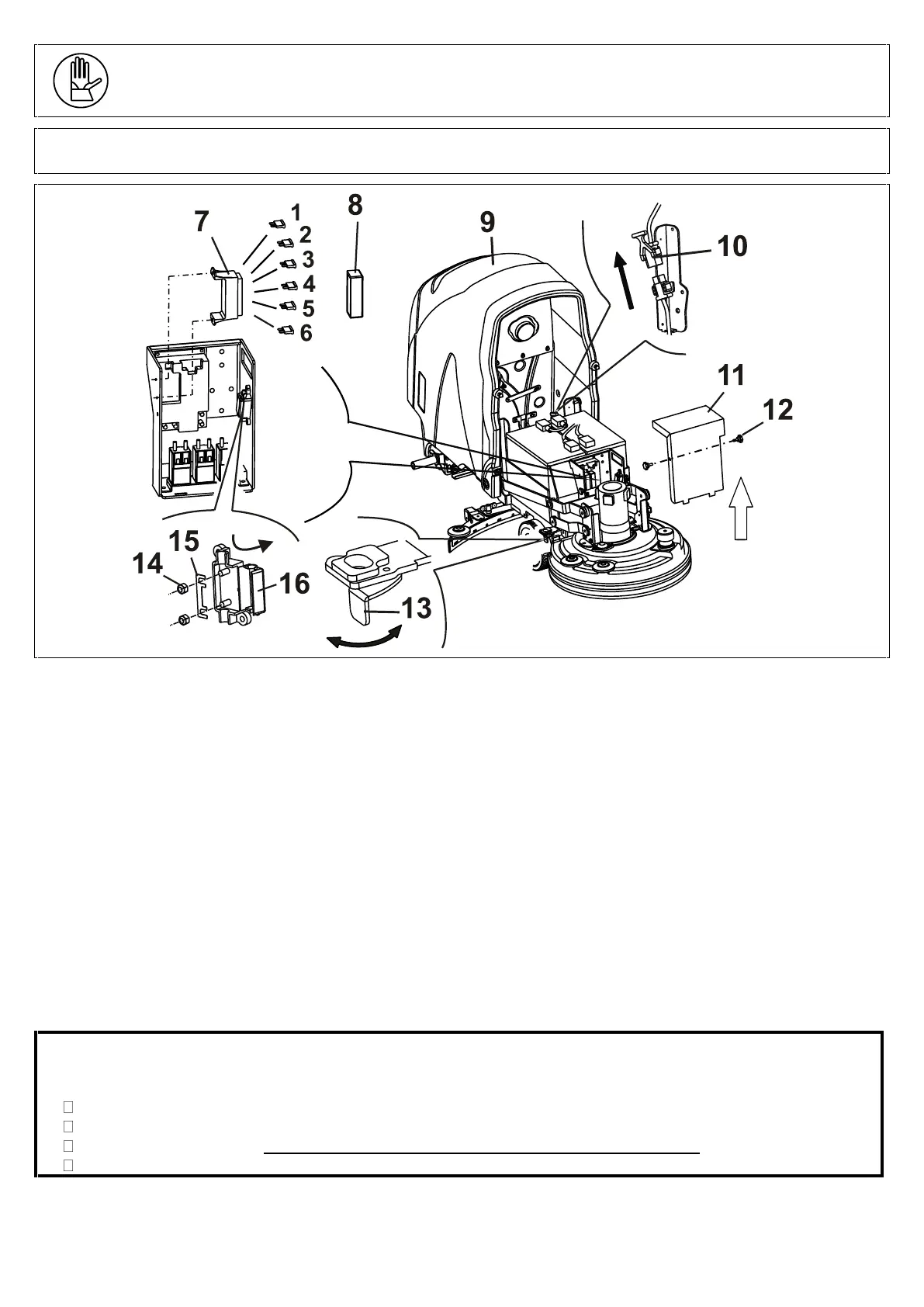 7
1
2
3
4
5
6
8
9
10
11
12
15
14
16
13