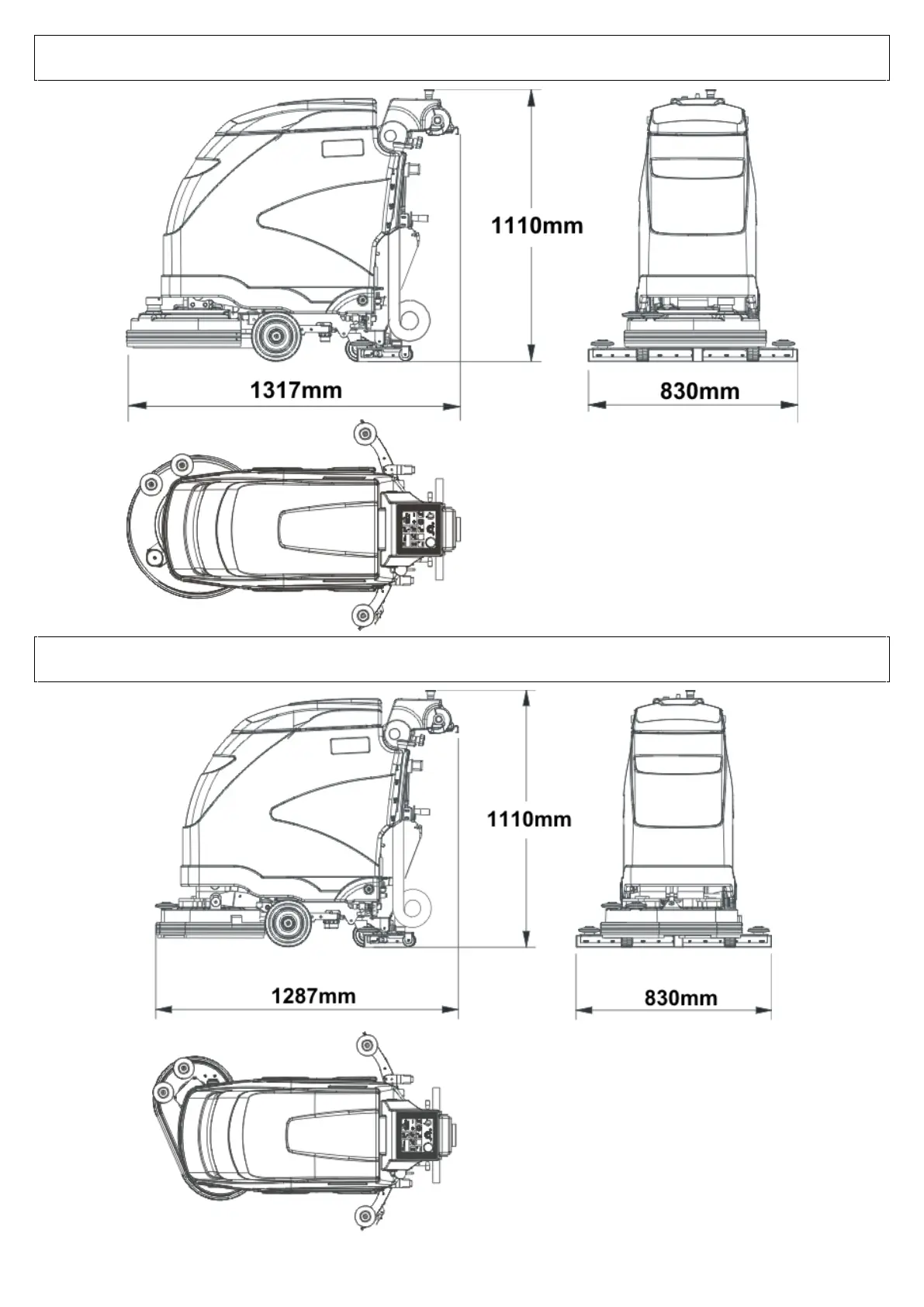 1110mm

1317mm

830mm

1110mm

1287mm

830mm