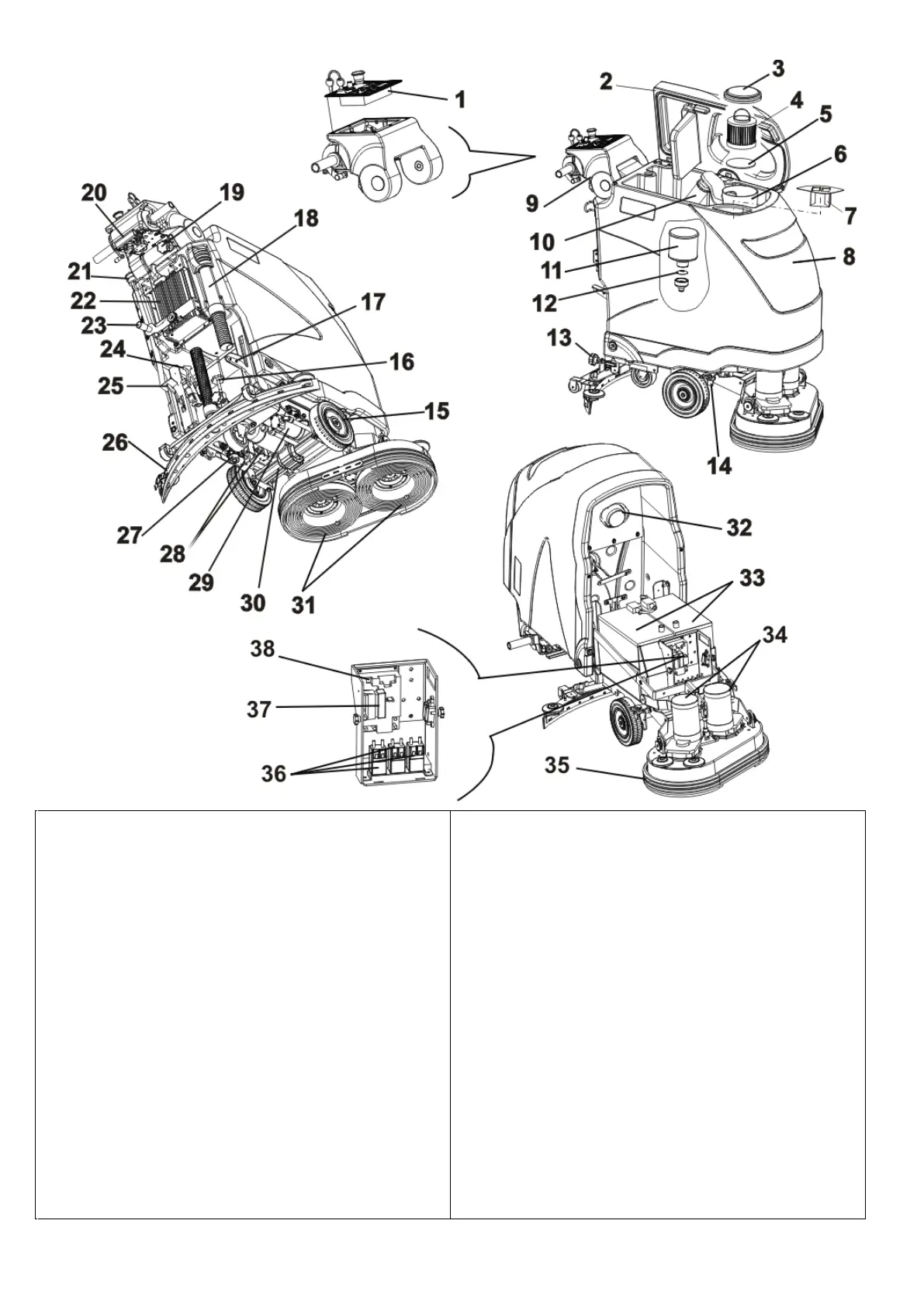 1
2
3
4
5
6
7
8
9
10
11
12
13
14
20
19
18
21
22
23
17
24
16
25
15
26
27
28
29
30
31
32
33
34
38
37
36
35