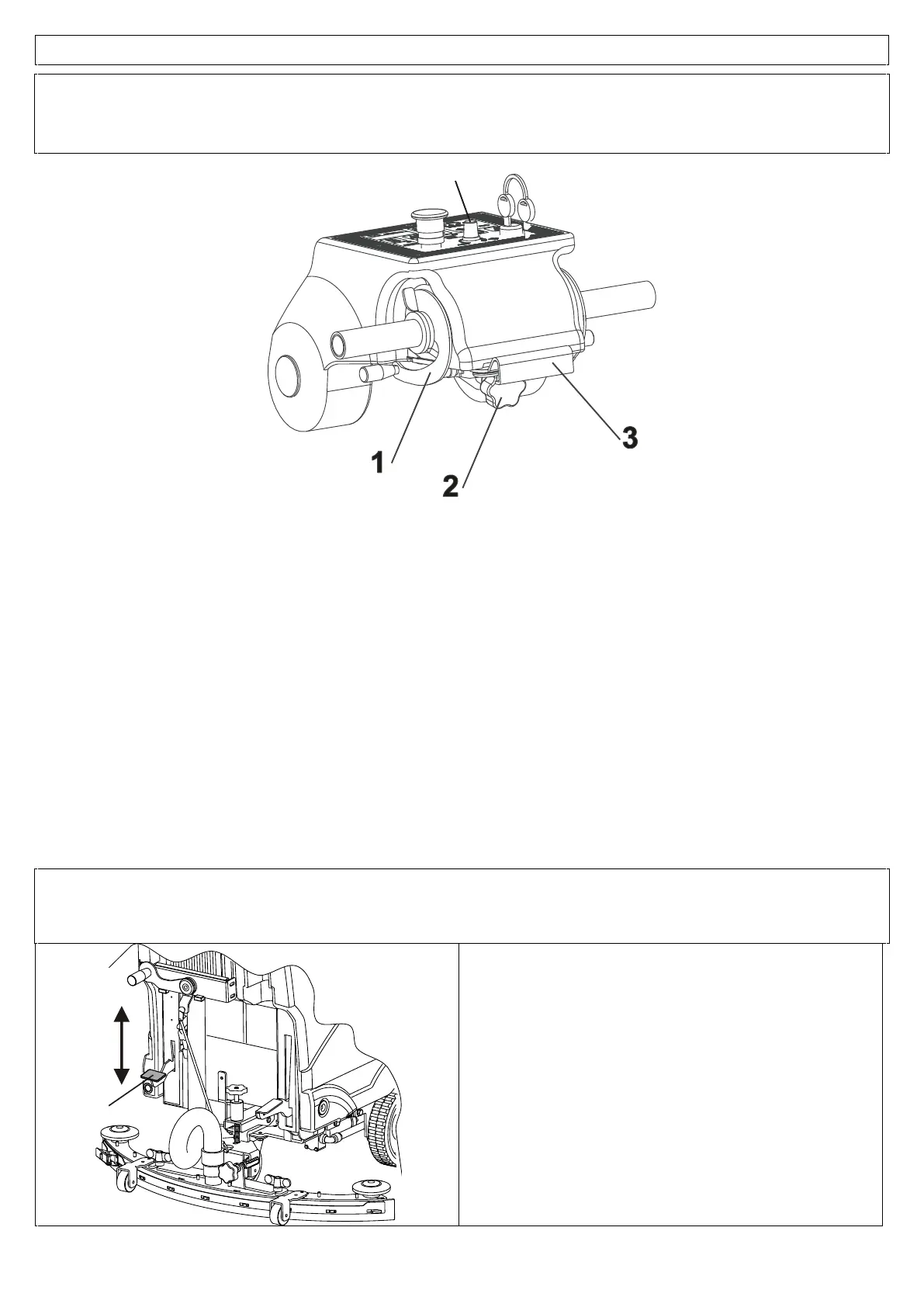 1

2

3