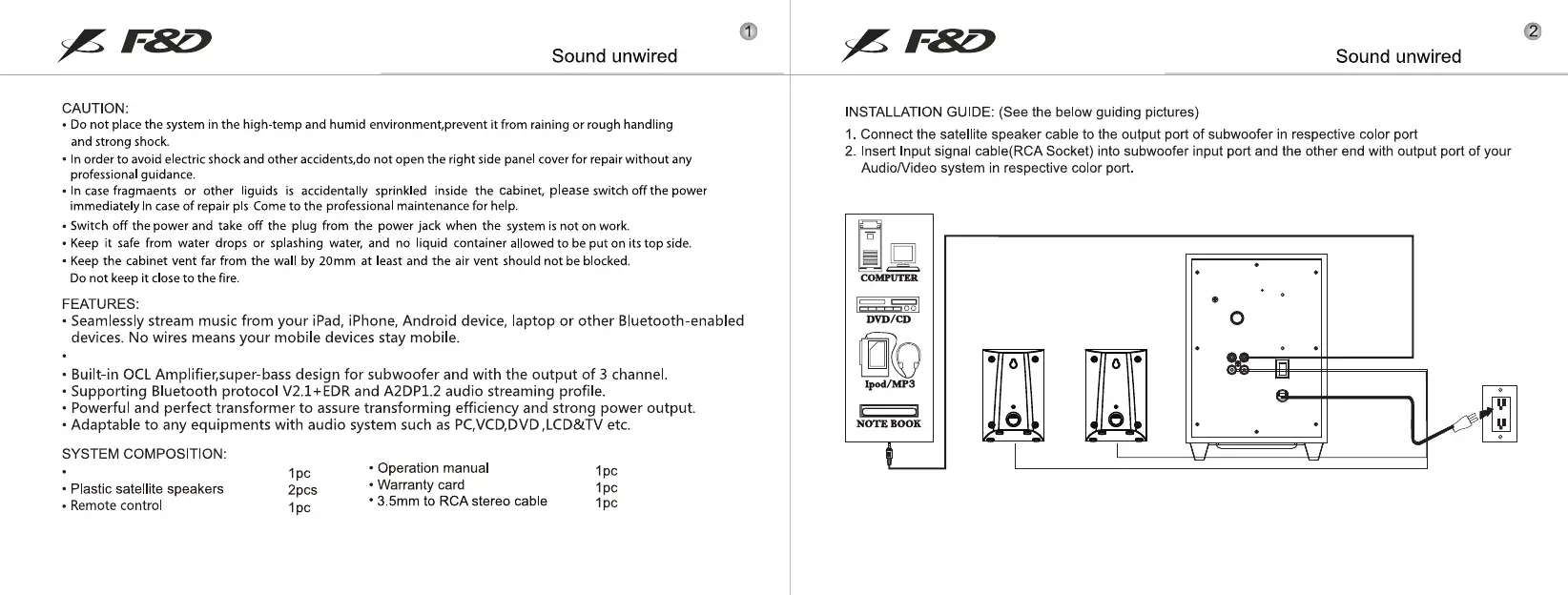 F&D

Sound unwired

1

CAUTION:
• Do not place the system in the high-temp and humid environment,prevent it from raining or rough handling and strong shock.
• In order to avoid electric shock and other accidents,do not open the right side panel cover for repair without any professional guidance.
• In case fragmaents or other liguids is accidentally sprinkled inside the cabinet, please switch off the power immediately In case of repair pls Come to the professional maintenance for help.
• Switch off the power and take off the plug from the power jack when the system is not on work.
• Keep it safe from water drops or splashing water, and no liquid container allowed to be put on its top side.
• Keep the cabinet vent far from the wall by 20mm at least and the air vent should not be blocked. Do not keep it close to the fire.

FEATURES:
• Seamlessly stream music from your iPad, iPhone, Android device, laptop or other Bluetooth-enabled devices. No wires means your mobile devices stay mobile.
•
• Built-in OCL Amplifier,super-bass design for subwoofer and with the output of 3 channel.
• Supporting Bluetooth protocol V2.1+EDR and A2DP1.2 audio streaming profile.
• Powerful and perfect transformer to assure transforming efficiency and strong power output.
• Adaptable to any equipments with audio system such as PC,VCD,DVD ,LCD&TV etc.

SYSTEM COMPOSITION:
• 1pc
• Plastic satellite speakers 2pcs
• Remote control 1pc
• Operation manual 1pc
• Warranty card 1pc
• 3.5mm to RCA stereo cable 1pc

F&D

Sound unwired

2

INSTALLATION GUIDE: (See the below guiding pictures)
1. Connect the satellite speaker cable to the output port of subwoofer in respective color port
2. Insert Input signal cable(RCA Socket) into subwoofer input port and the other end with output port of your Audio/Video system in respective color port.

COMPUTER
DVD/CD
Ipod/MP3
NOTE BOOK