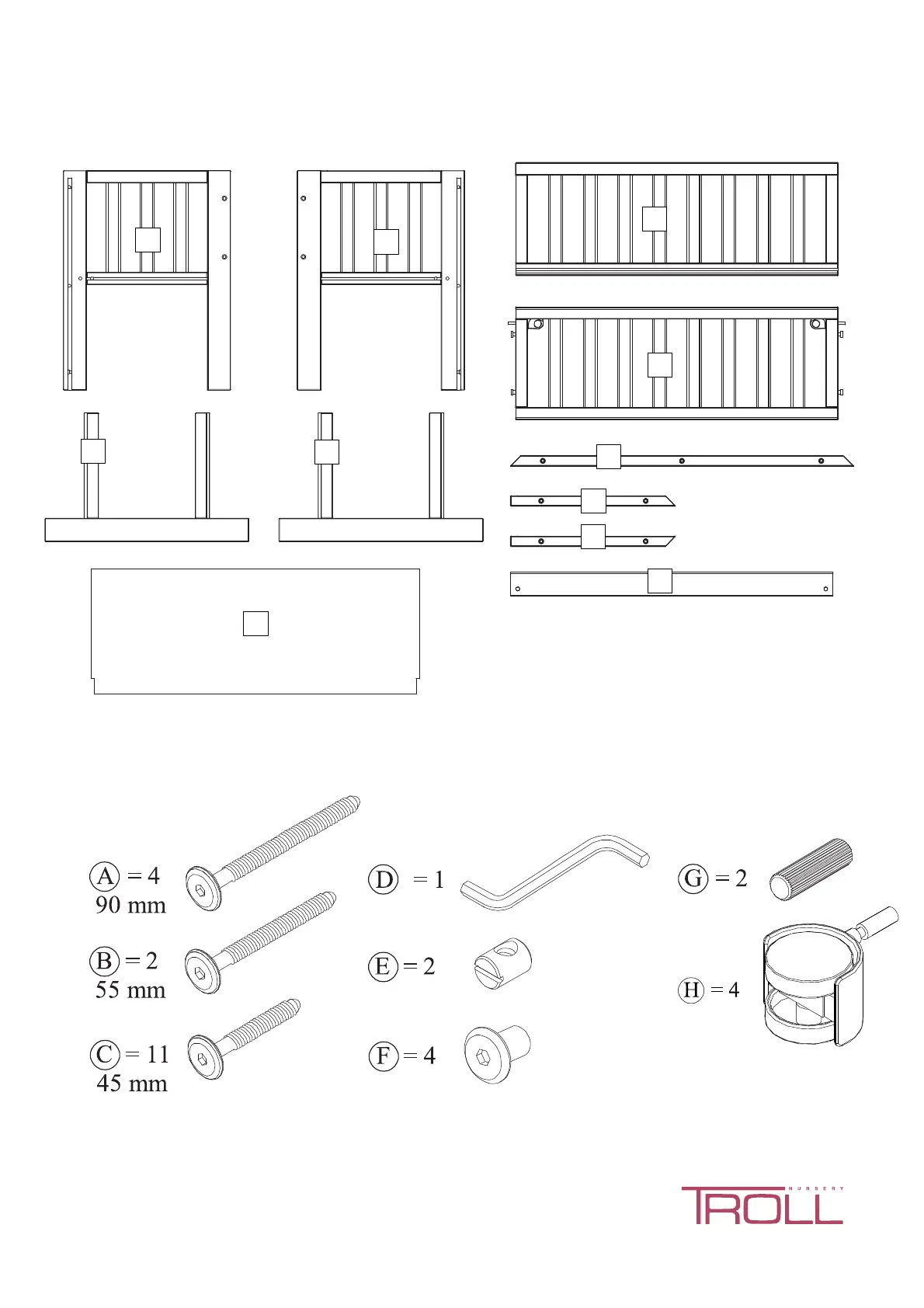 A = 4
90 mm

B = 2
55 mm

C = 11
45 mm

D = 1

E = 2

F = 4

G = 2

H = 4

NURSERY
TROLL