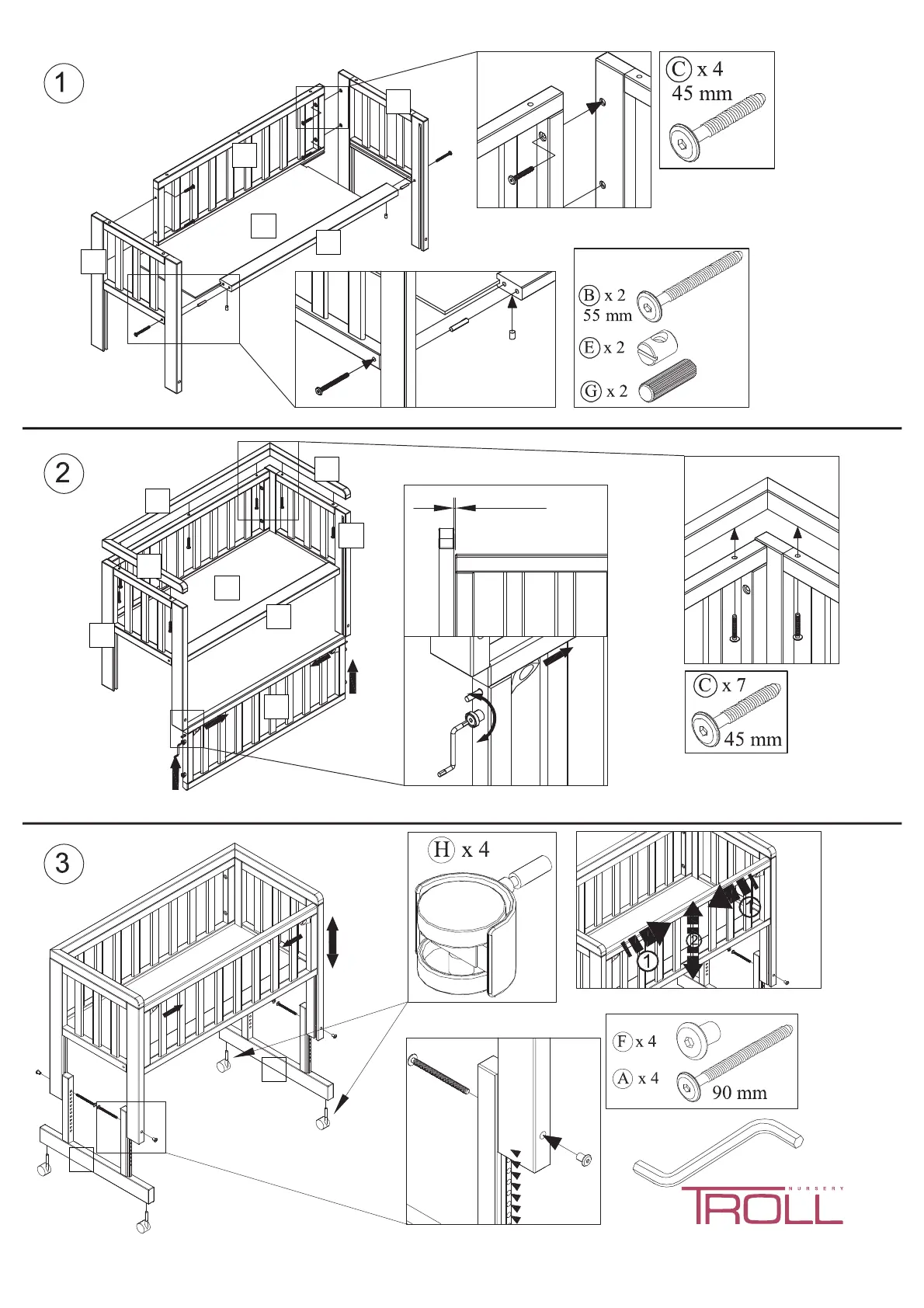 1

C x 4
45 mm

B x 2
55 mm
E x 2
G x 2

2

C x 7
45 mm

3

H x 4

1
2
1

F x 4
A x 4
90 mm

NURSERY
TROLL