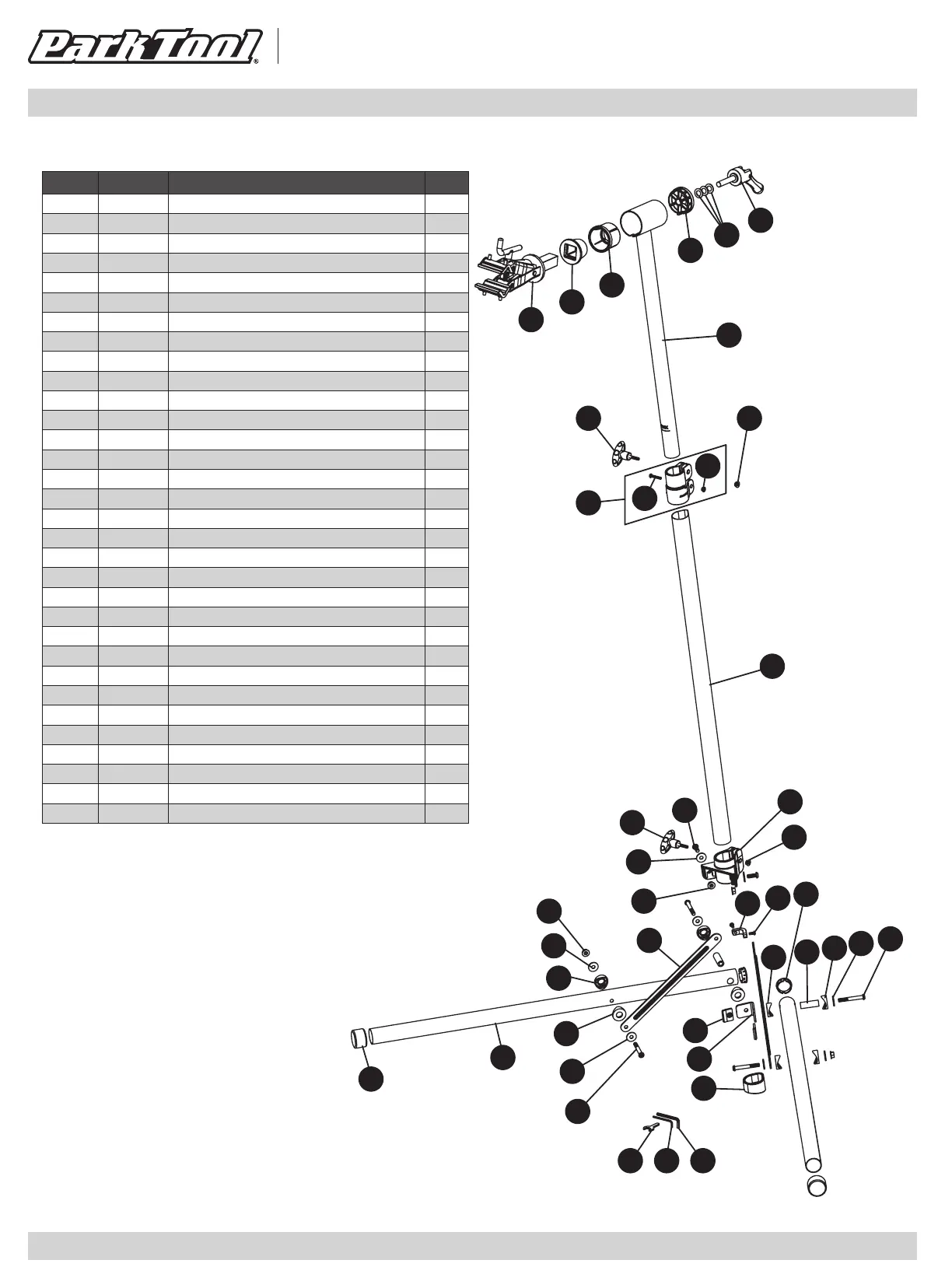 Park Tool®