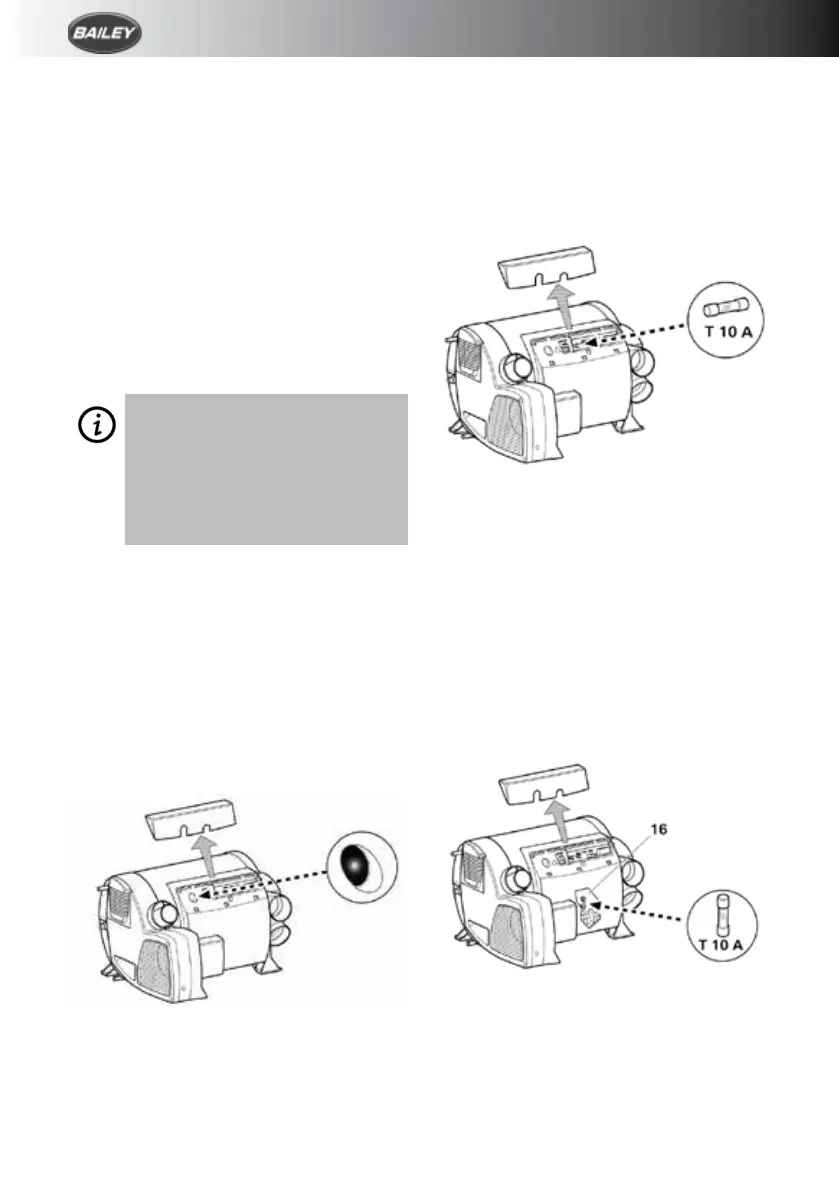 BAILEY

T 10 A

16

T 10 A