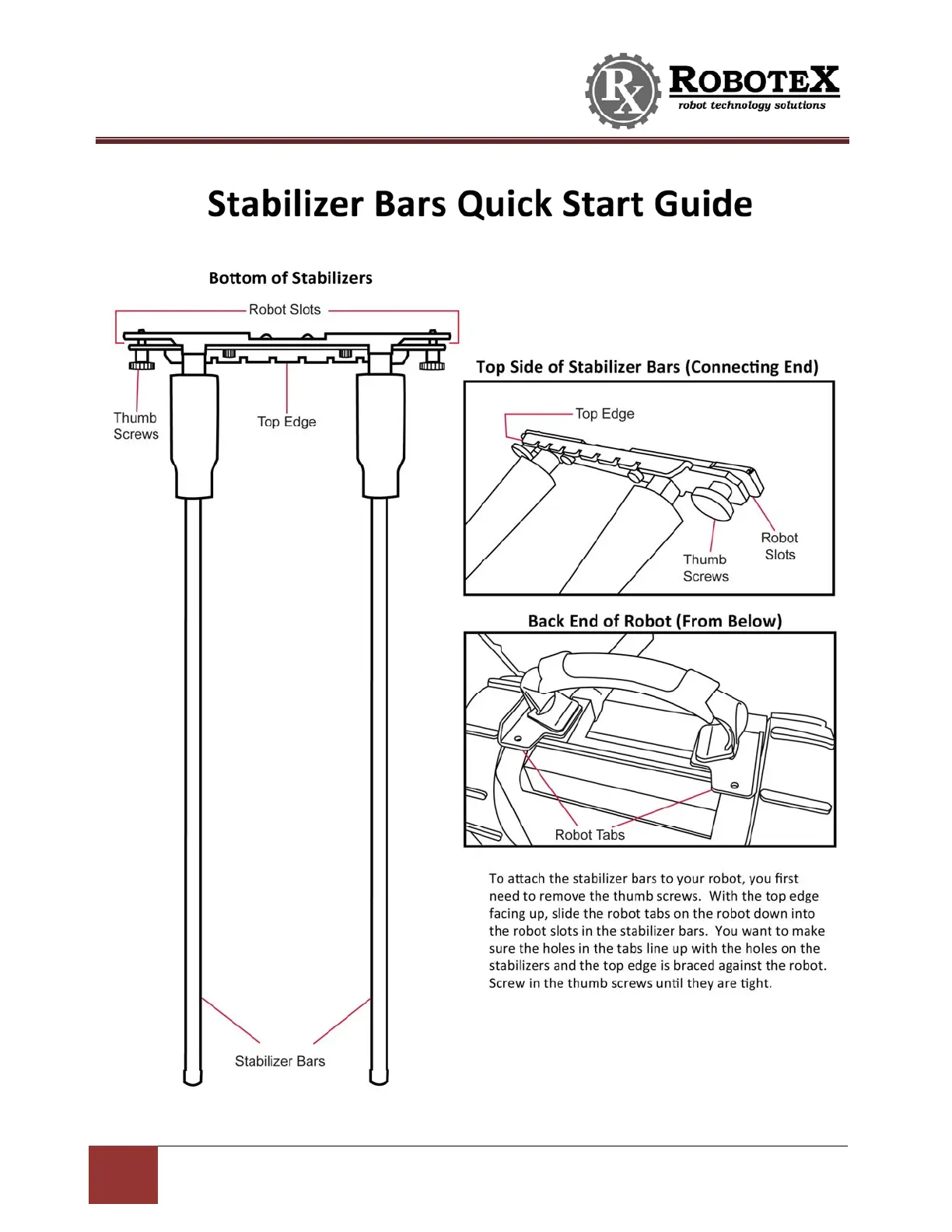 Rx ROBOTEX
robot technology solutions

Stabilizer Bars Quick Start Guide

Bottom of Stabilizers

Robot Slots

Thumb Screws

Top Edge

Stabilizer Bars

Top Side of Stabilizer Bars (Connecting End)

Top Edge

Thumb Screws

Robot Slots

Back End of Robot (From Below)

Robot Tabs

To attach the stabilizer bars to your robot, you first need to remove the thumb screws. With the top edge facing up, slide the robot tabs on the robot down into the robot slots in the stabilizer bars. You want to make sure the holes in the tabs line up with the holes on the stabilizers and the top edge is braced against the robot. Screw in the thumb screws until they are tight.