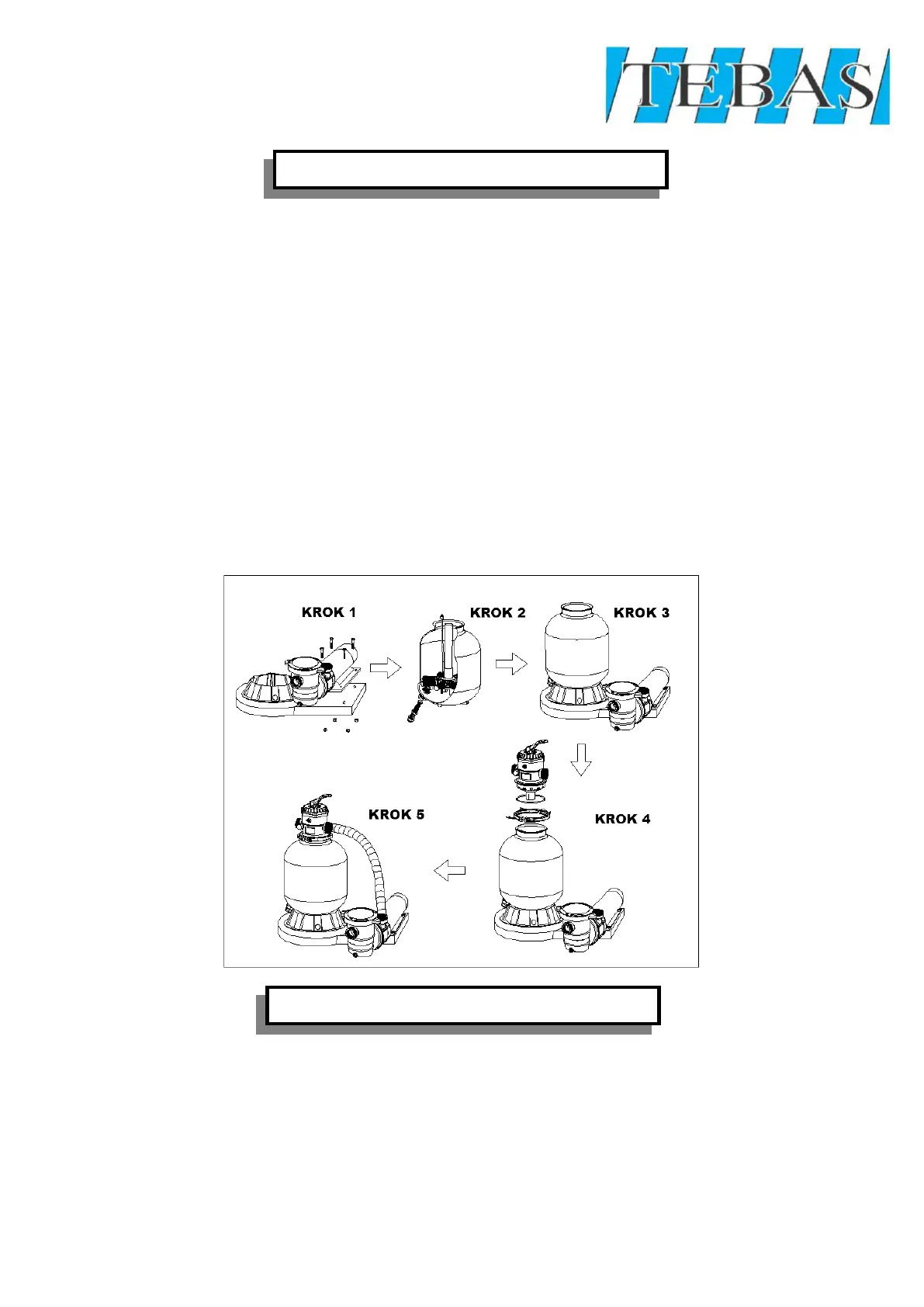 TEBAS

KROK 1

KROK 2

KROK 3

KROK 4

KROK 5