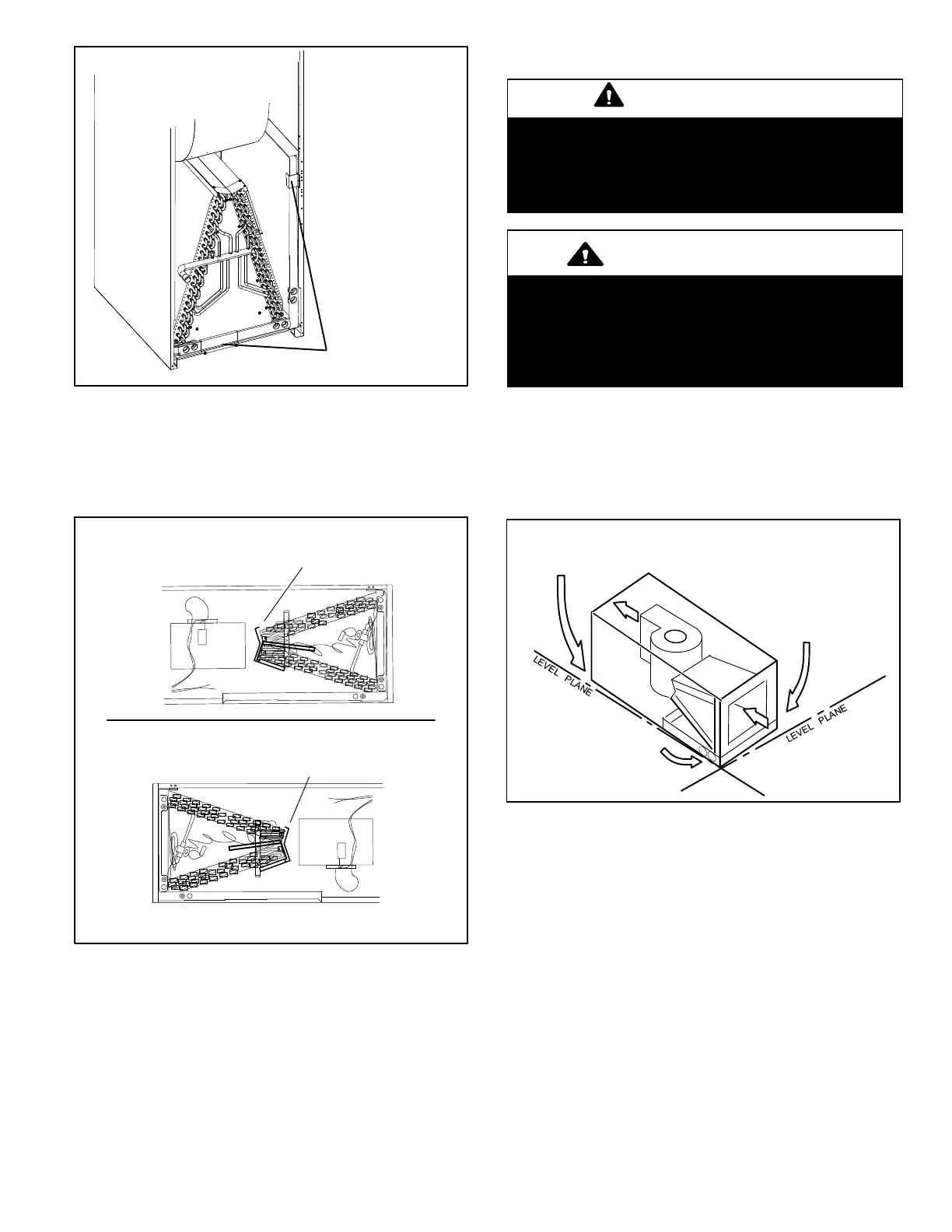 LEVEL PLANE

LEVEL PLANE