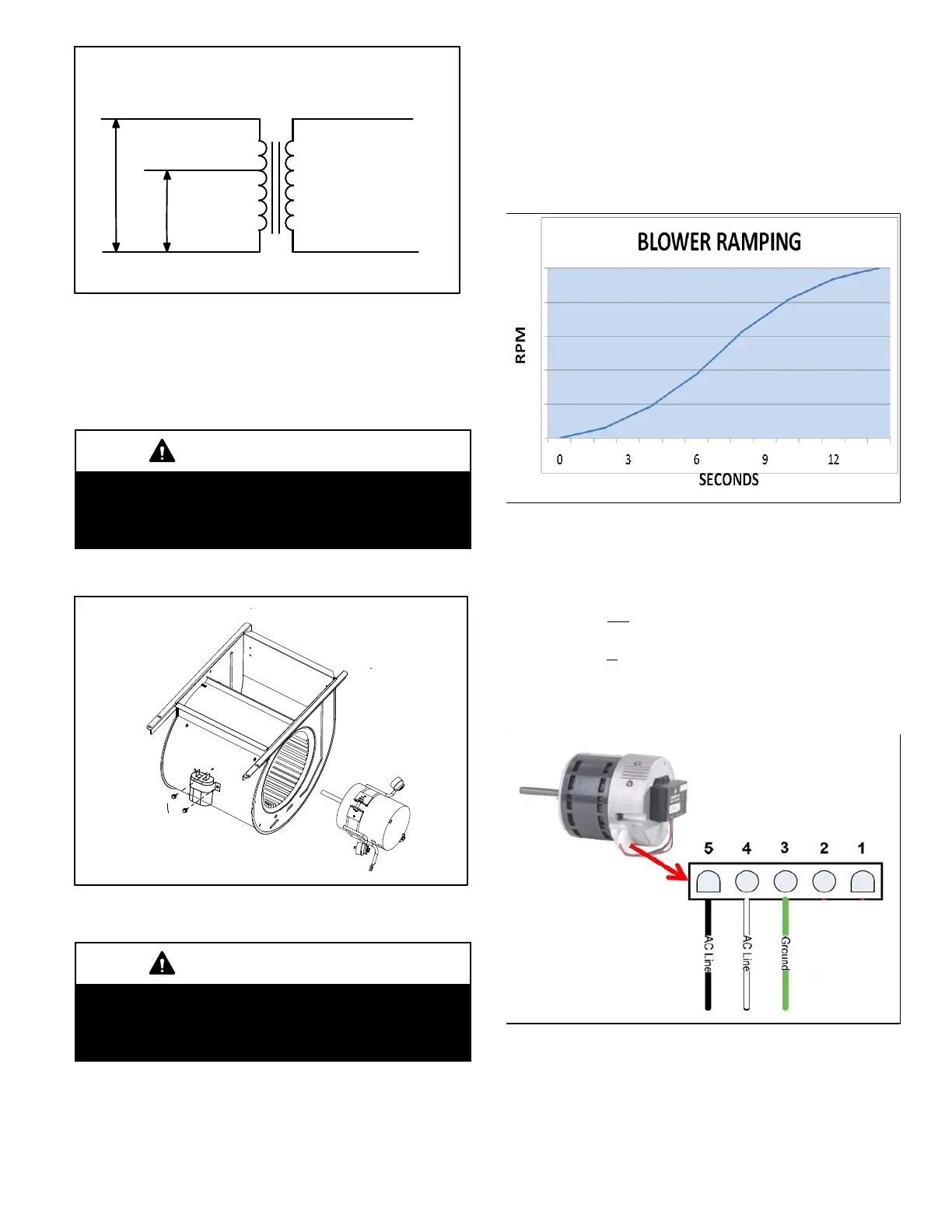 BLOWER RAMPING

RPM

0 3 6 9 12

SECONDS

5 4 3 2 1

AC Line

AC Line

Ground