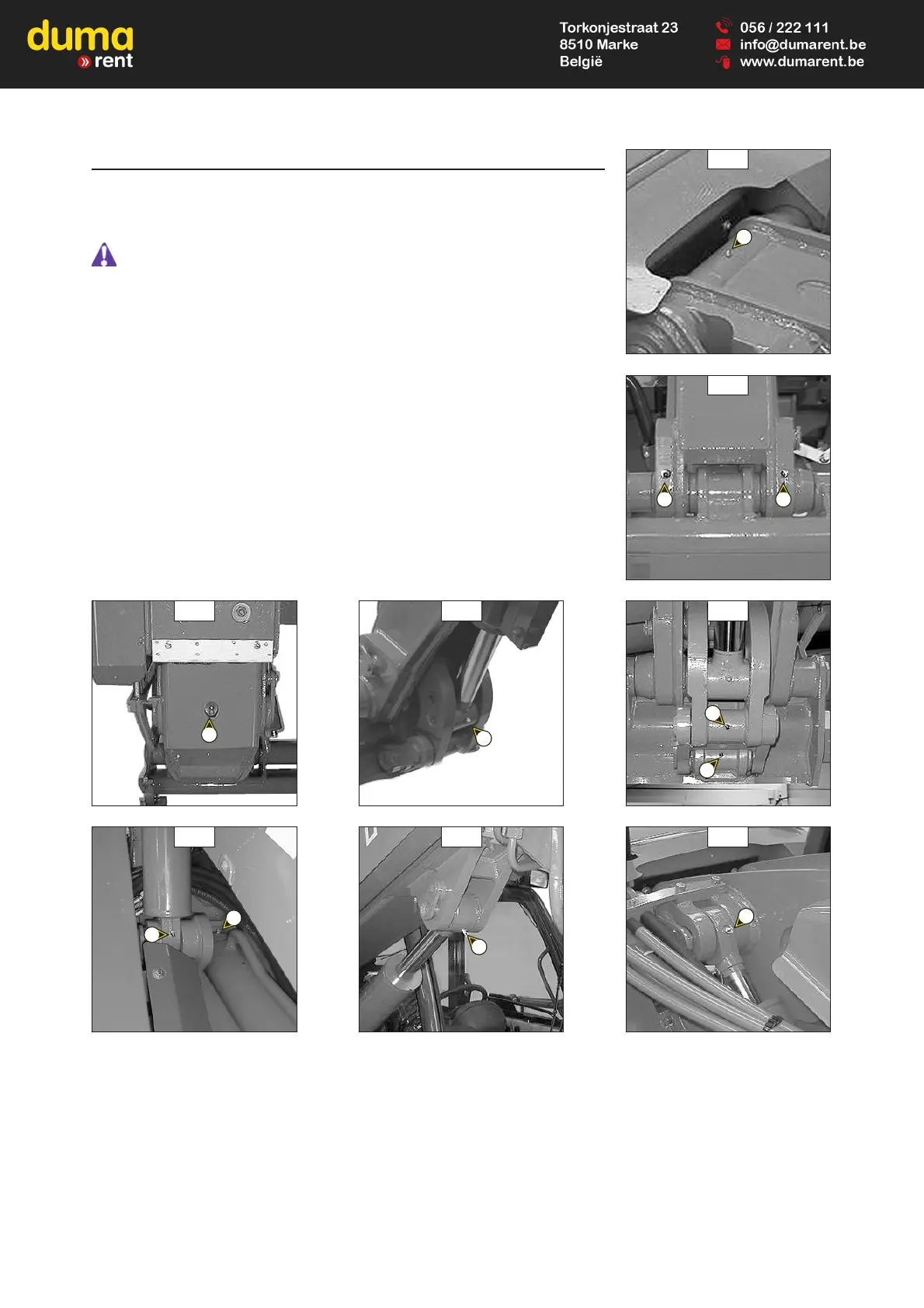 duma
rent

Torkonjestraat 23
8510 Marke
België

056 / 222 111
info@dumarent.be
www.dumarent.be