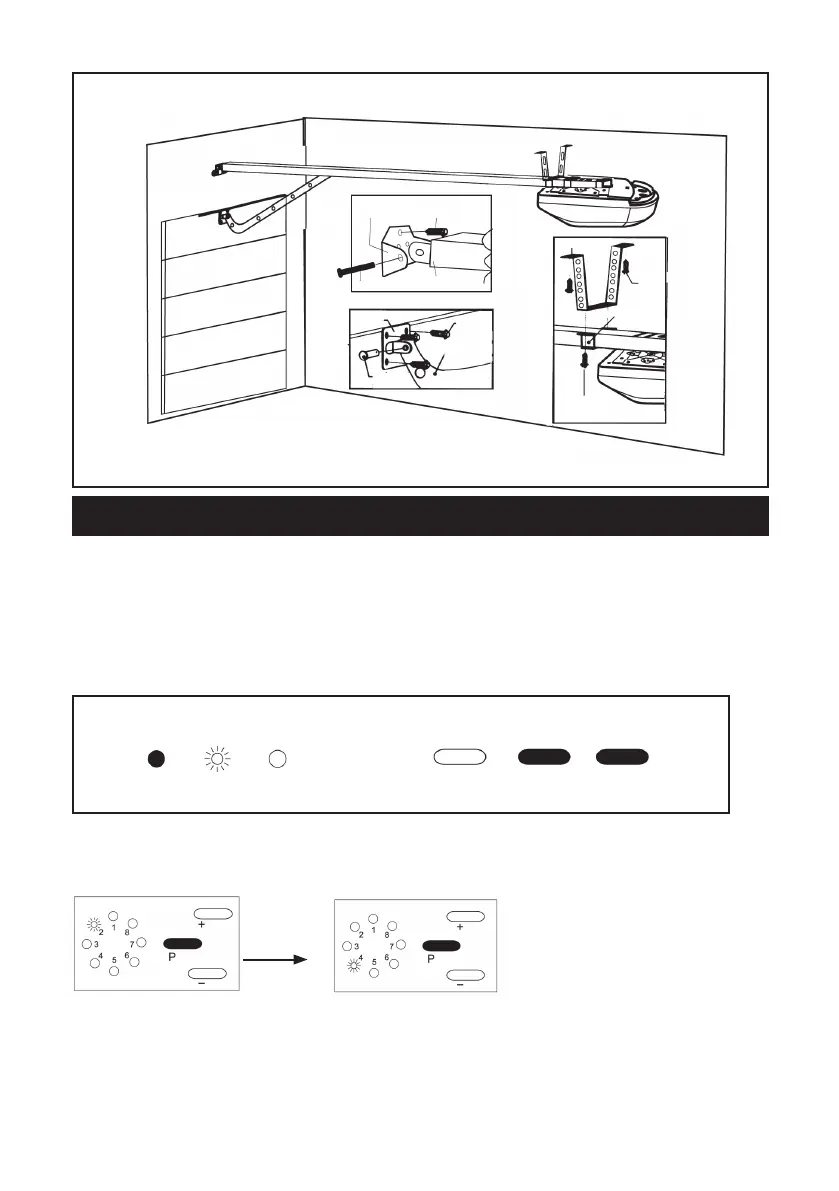 2 1 8
3 7
4 5 6
+
P
−

2 1 8
3 7
4 5 6
+
P
−