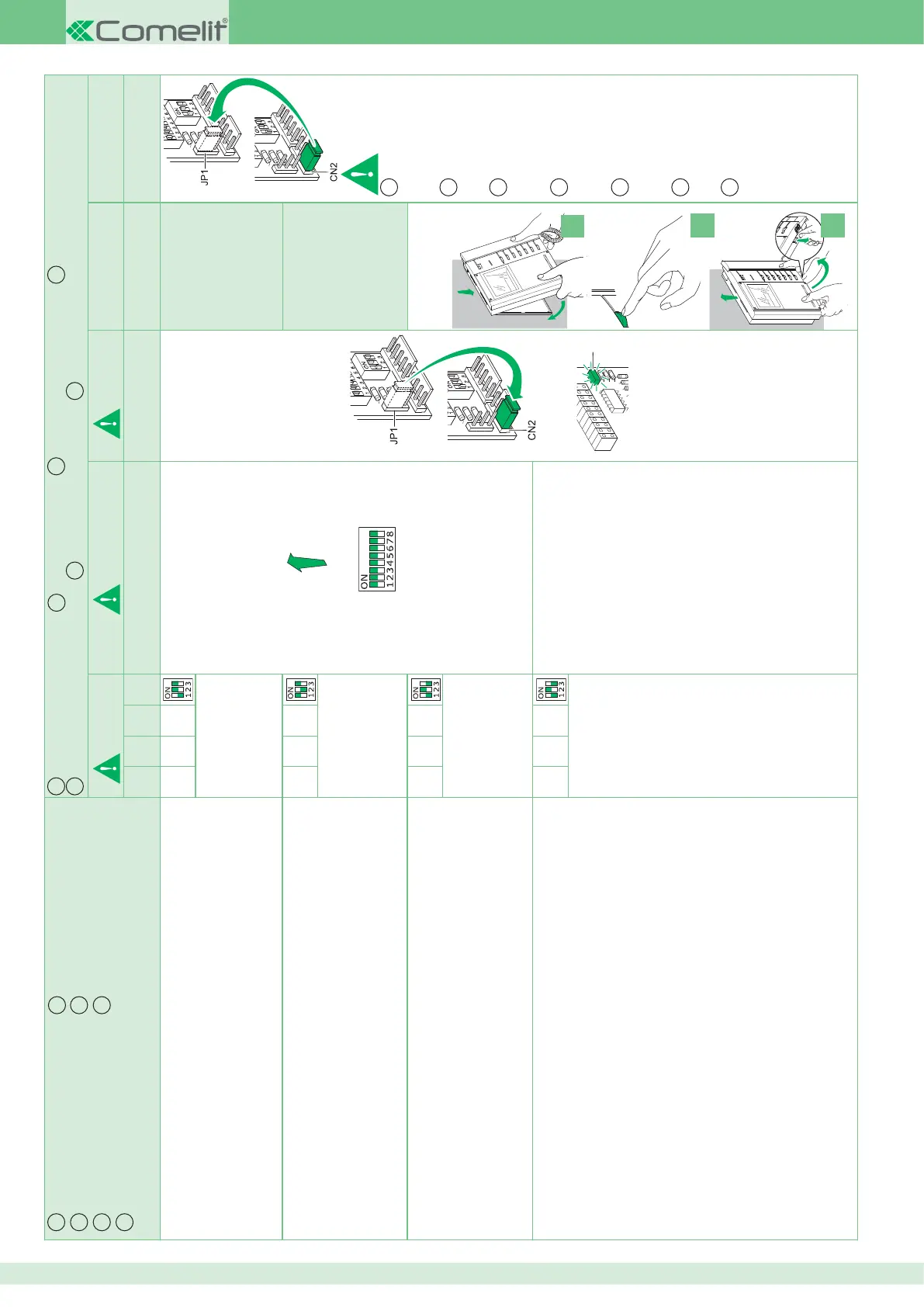 Comelit®

JP1
CN2

JP1
CN2

ON
1 2 3 4 5 6 7 8

ON
1 2 3

ON
1 2 3

ON
1 2 3

ON
1 2 3