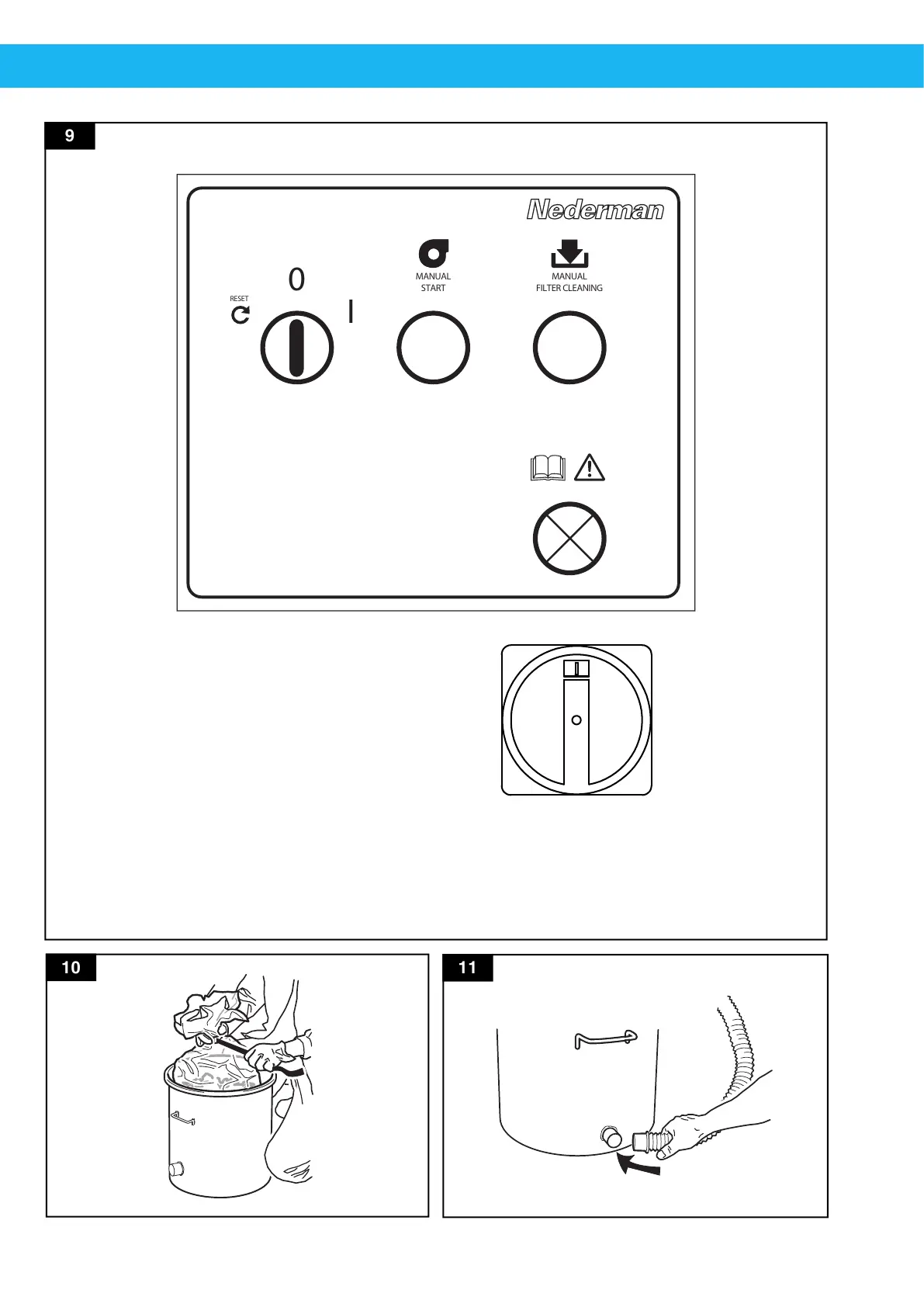 9

Nederman

0

RESET

I

MANUAL
START

MANUAL
FILTER CLEANING

10

11