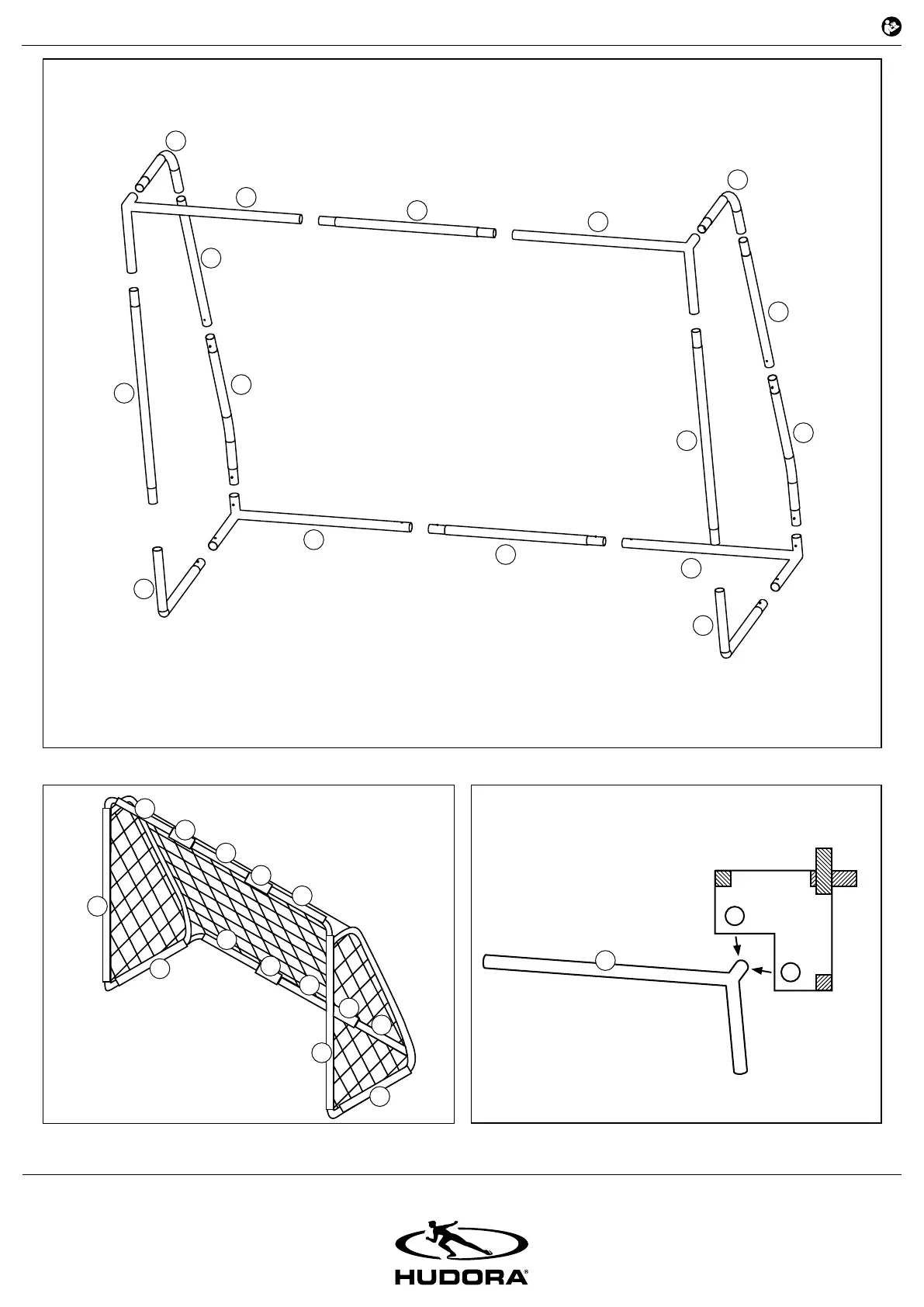 HUDORA®