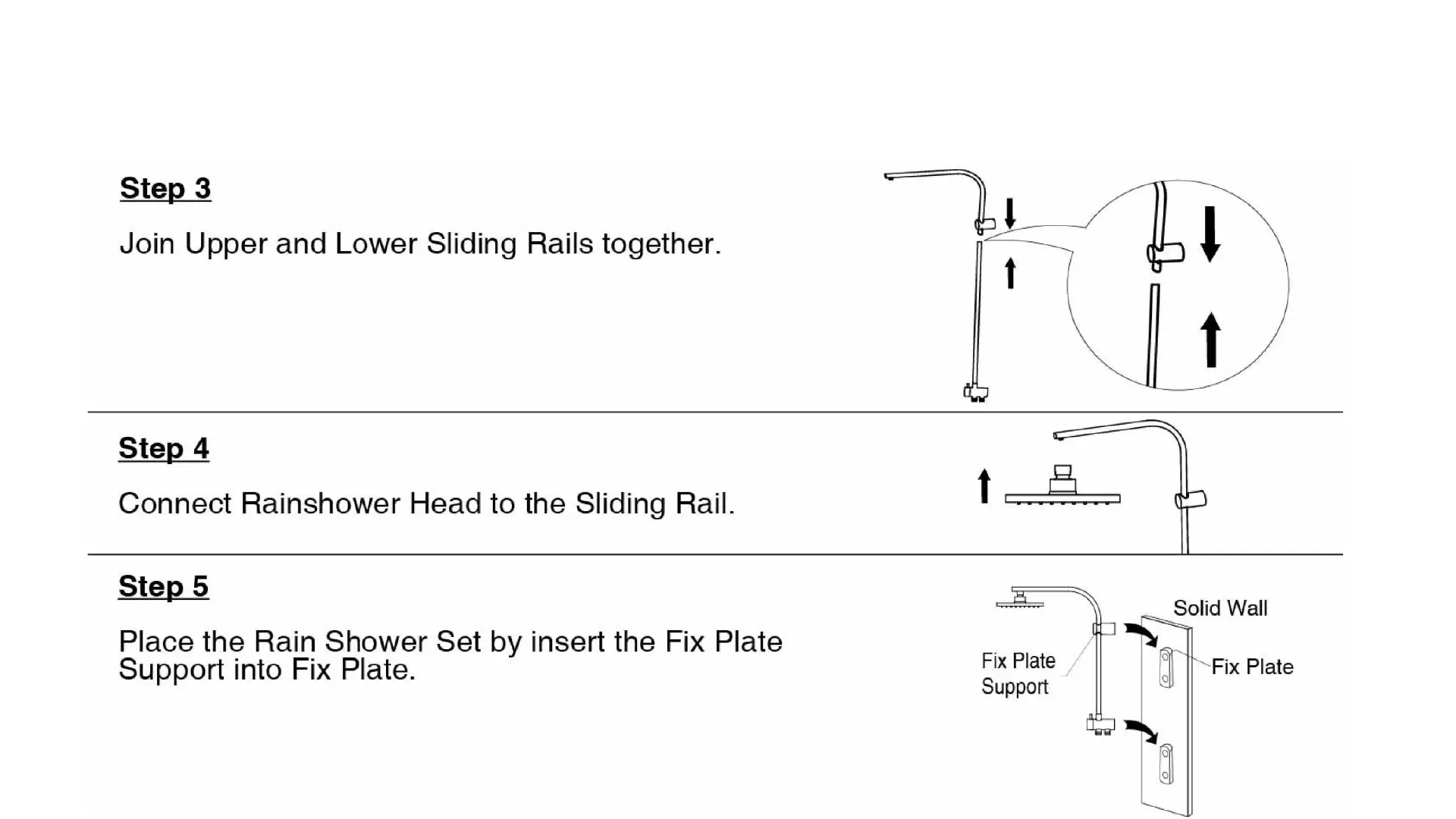 Step 3

Join Upper and Lower Sliding Rails together.

Step 4

Connect Rainshower Head to the Sliding Rail.

Step 5

Place the Rain Shower Set by insert the Fix Plate Support into Fix Plate.

Solid Wall

Fix Plate Support

Fix Plate