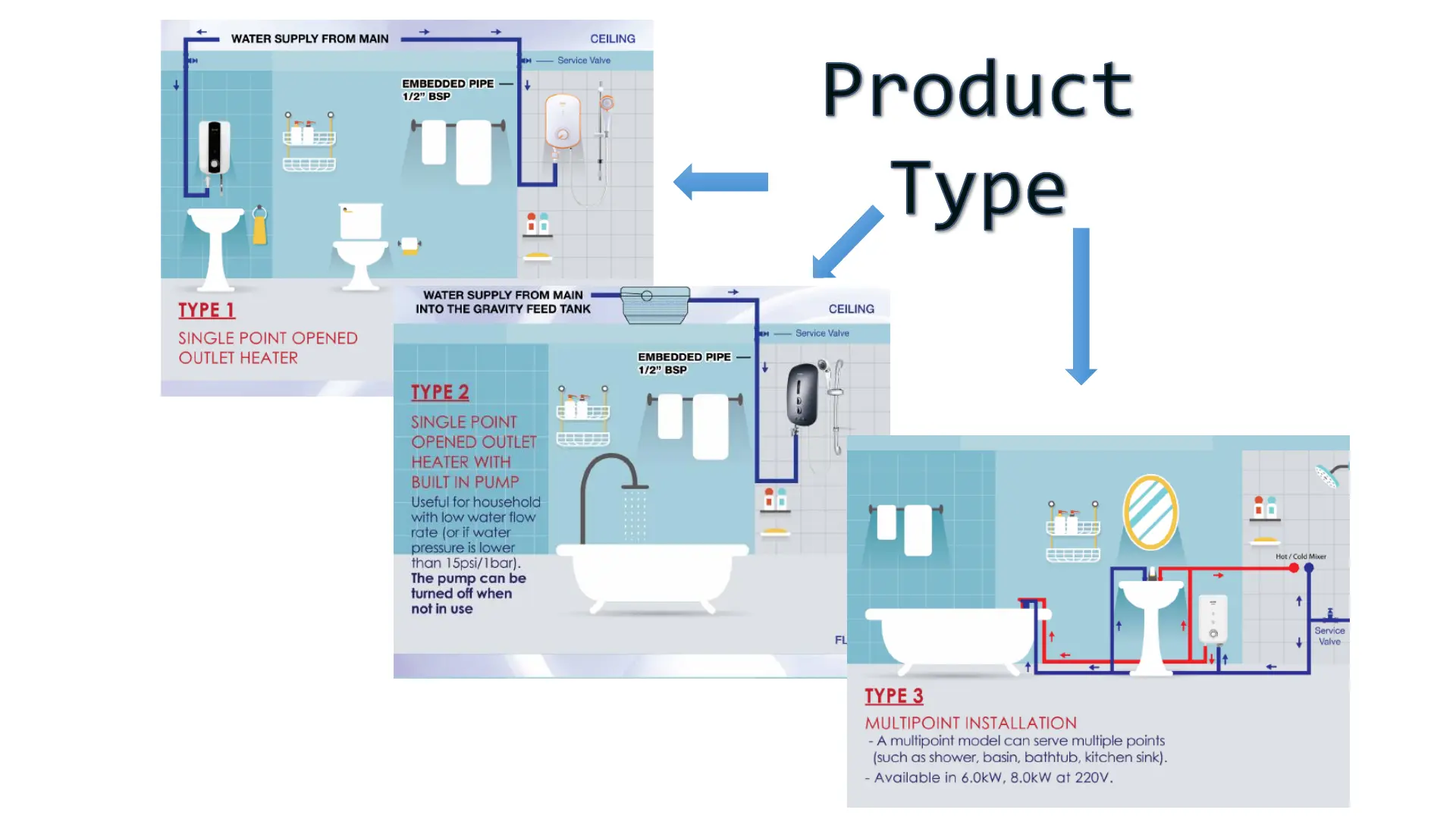 Product Type

WATER SUPPLY FROM MAIN

CEILING

Service Valve

EMBEDDED PIPE
1/2" BSP

TYPE 1

SINGLE POINT OPENED OUTLET HEATER

WATER SUPPLY FROM MAIN INTO THE GRAVITY FEED TANK

CEILING

Service Valve

EMBEDDED PIPE
1/2" BSP

TYPE 2

SINGLE POINT OPENED OUTLET HEATER WITH BUILT IN PUMP

Useful for household with low water flow rate (or if water pressure is lower than 15psi/1bar). The pump can be turned off when not in use

FL

Hot / Cold Mixer

Service Valve

TYPE 3

MULTIPOINT INSTALLATION

- A multipoint model can serve multiple points (such as shower, basin, bathtub, kitchen sink).

- Available in 6.0kW, 8.0kW at 220V.