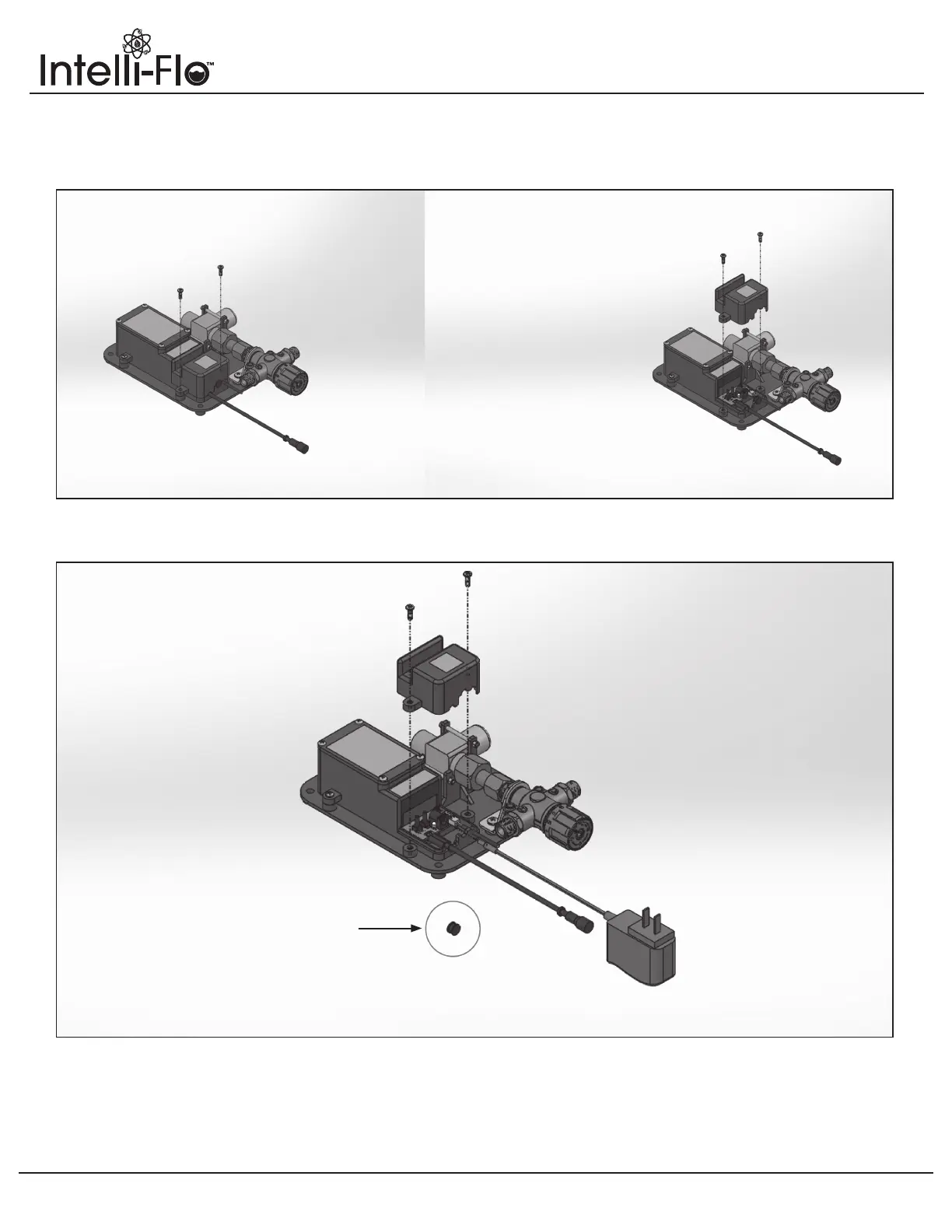 Intelli-Flo™