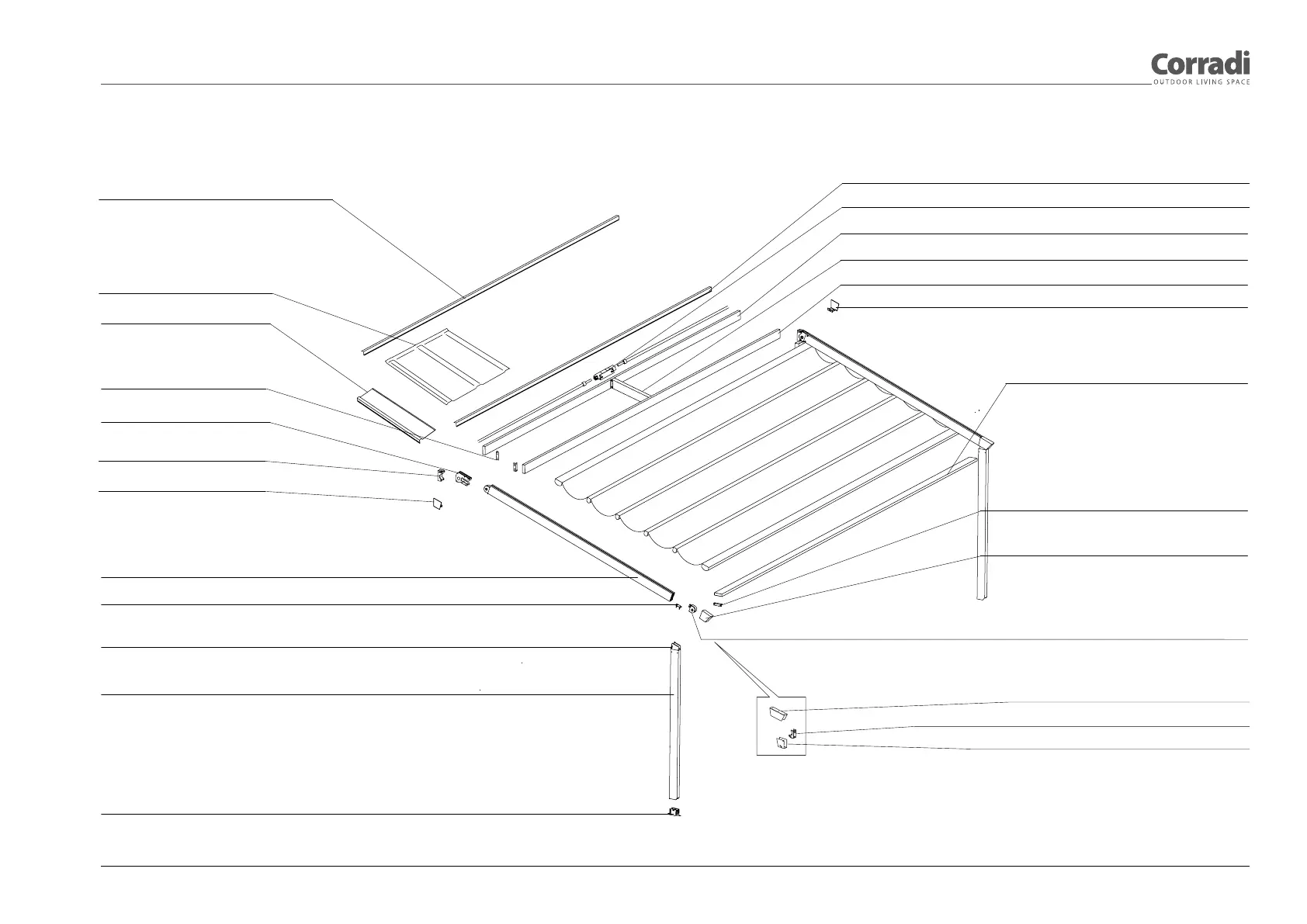 Corradi
OUTDOOR LIVING SPACE