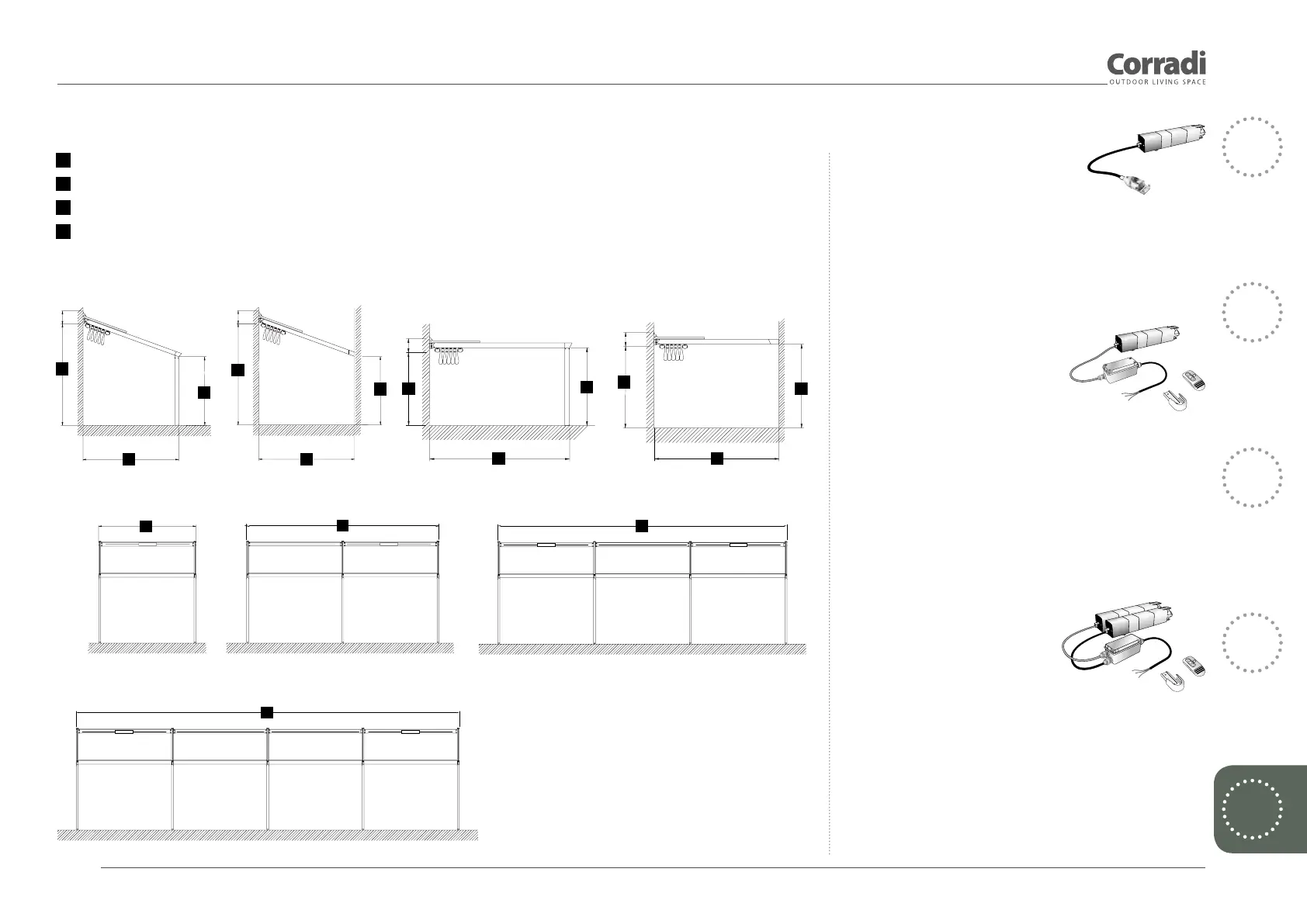 Corradi
OUTDOOR LIVING SPACE