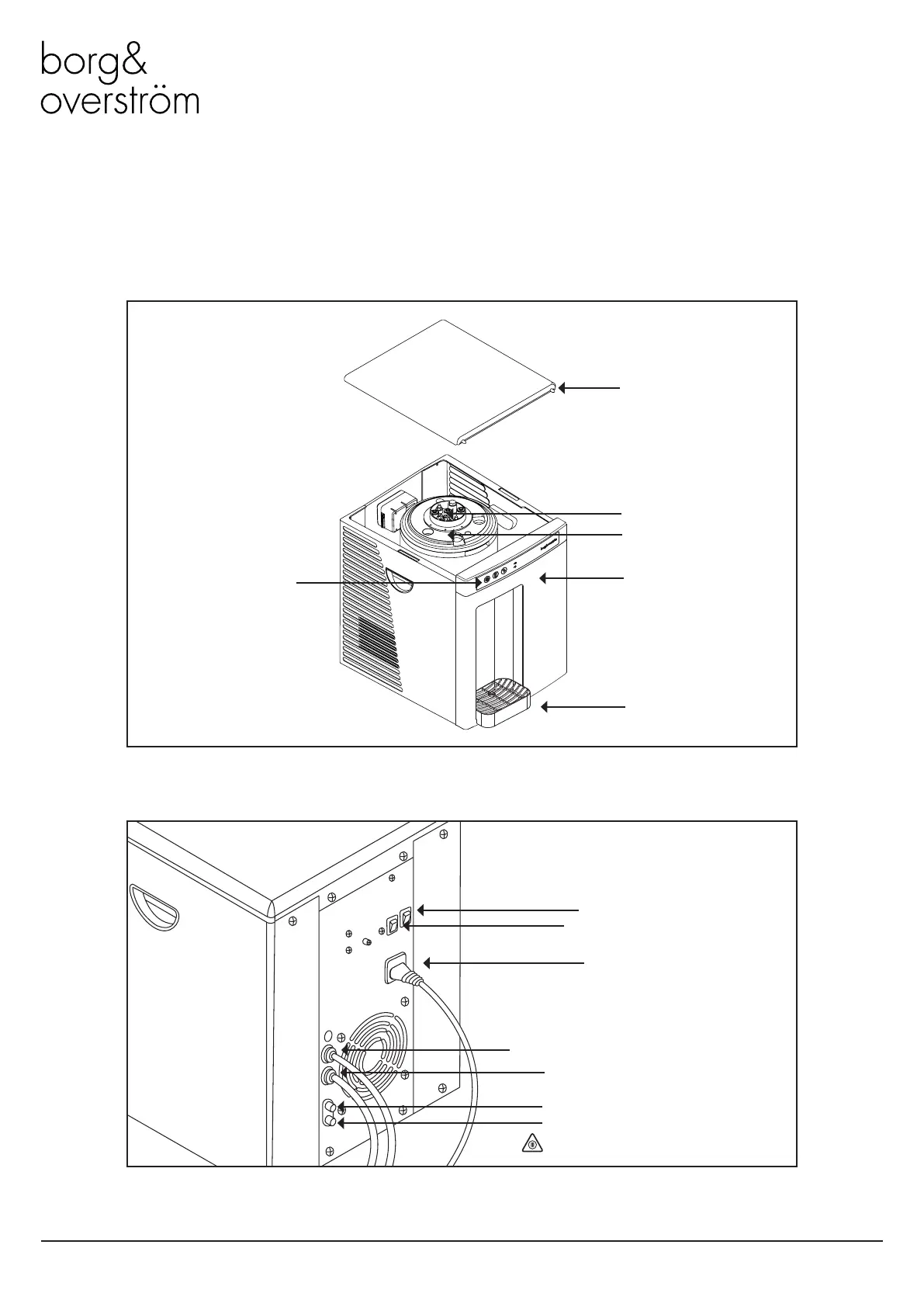 borg&
overström