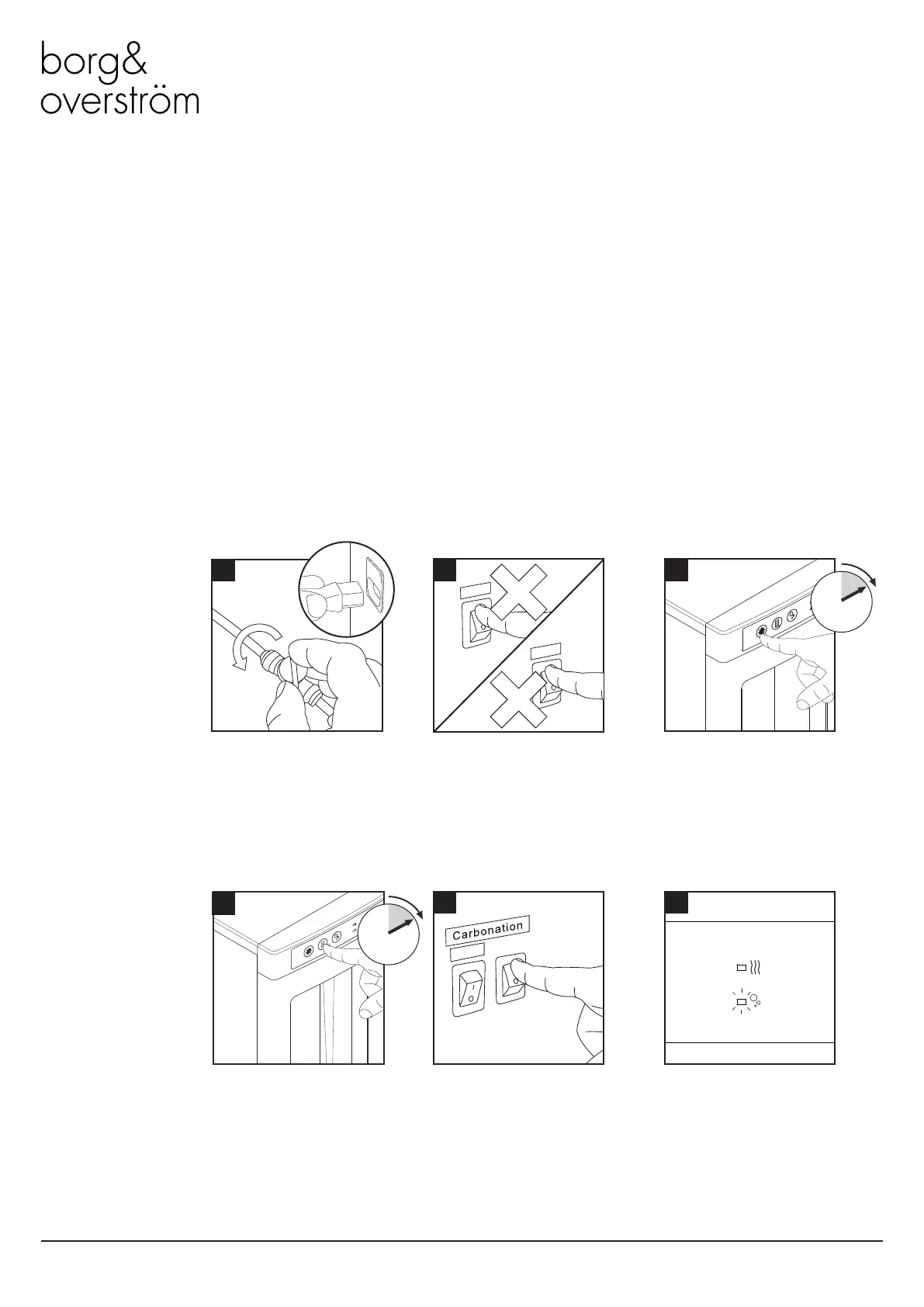 borg&
overström

Carbonation