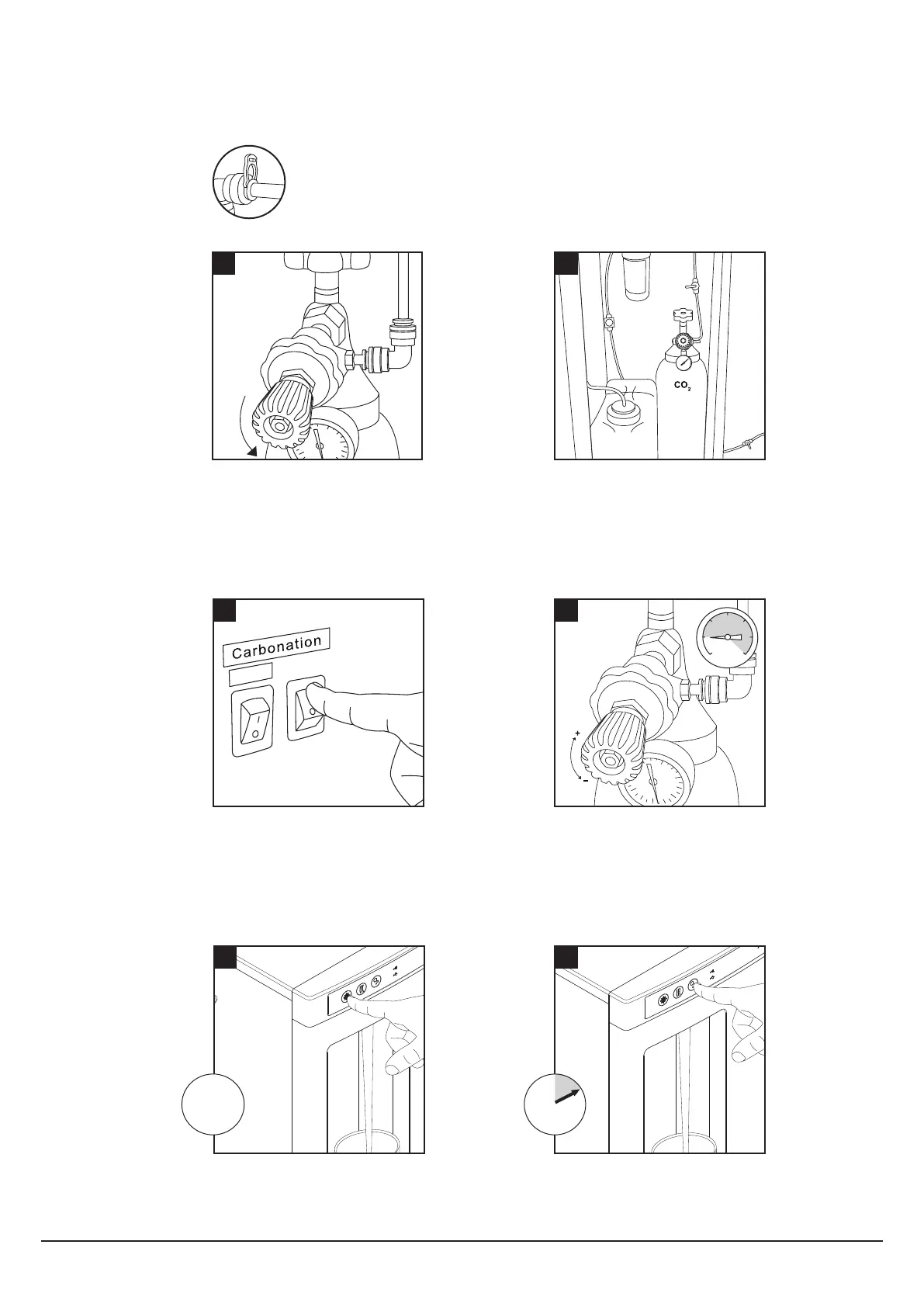 $CO_2$

Carbonation

+

-