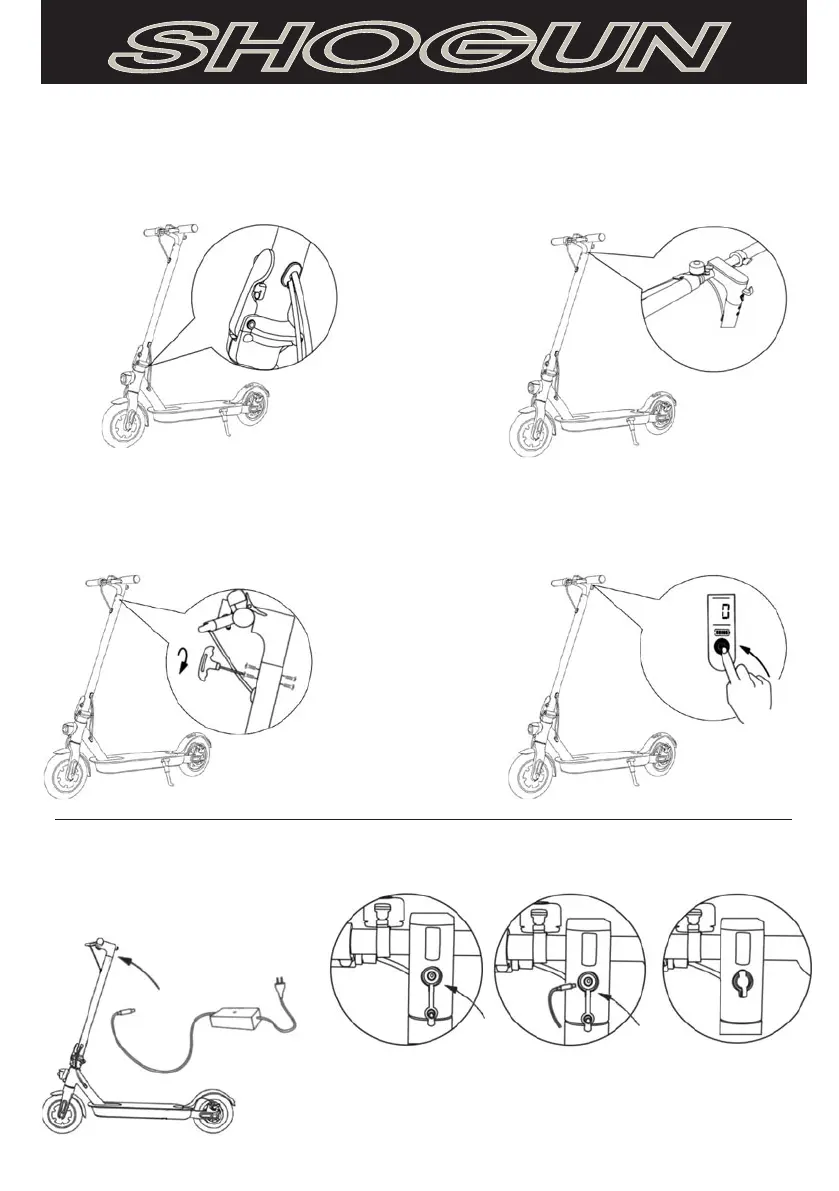 SHOGUN

0