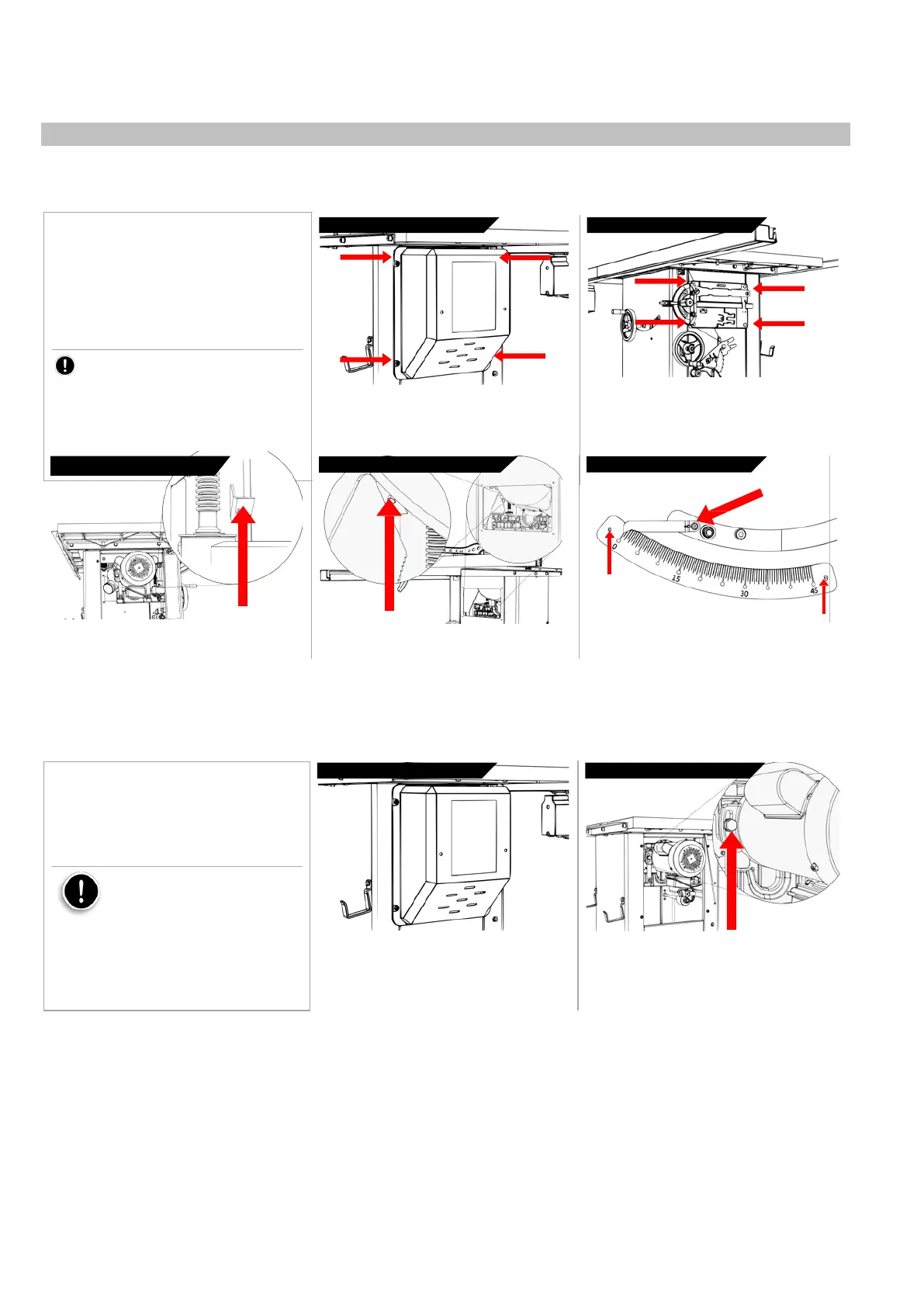 0

15

30

45