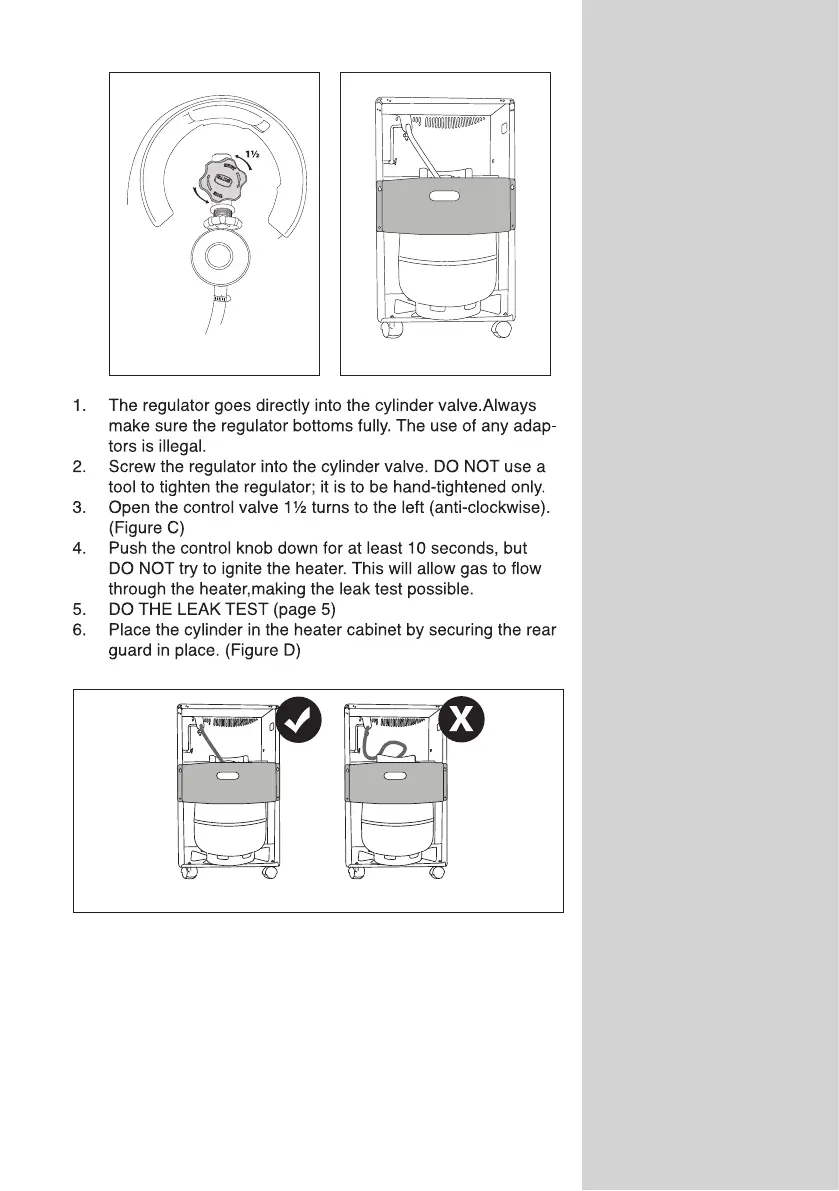 1½

1. The regulator goes directly into the cylinder valve.Always make sure the regulator bottoms fully. The use of any adaptors is illegal.
2. Screw the regulator into the cylinder valve. DO NOT use a tool to tighten the regulator; it is to be hand-tightened only.
3. Open the control valve 1½ turns to the left (anti-clockwise). (Figure C)
4. Push the control knob down for at least 10 seconds, but DO NOT try to ignite the heater. This will allow gas to flow through the heater,making the leak test possible.
5. DO THE LEAK TEST (page 5)
6. Place the cylinder in the heater cabinet by securing the rear guard in place. (Figure D)