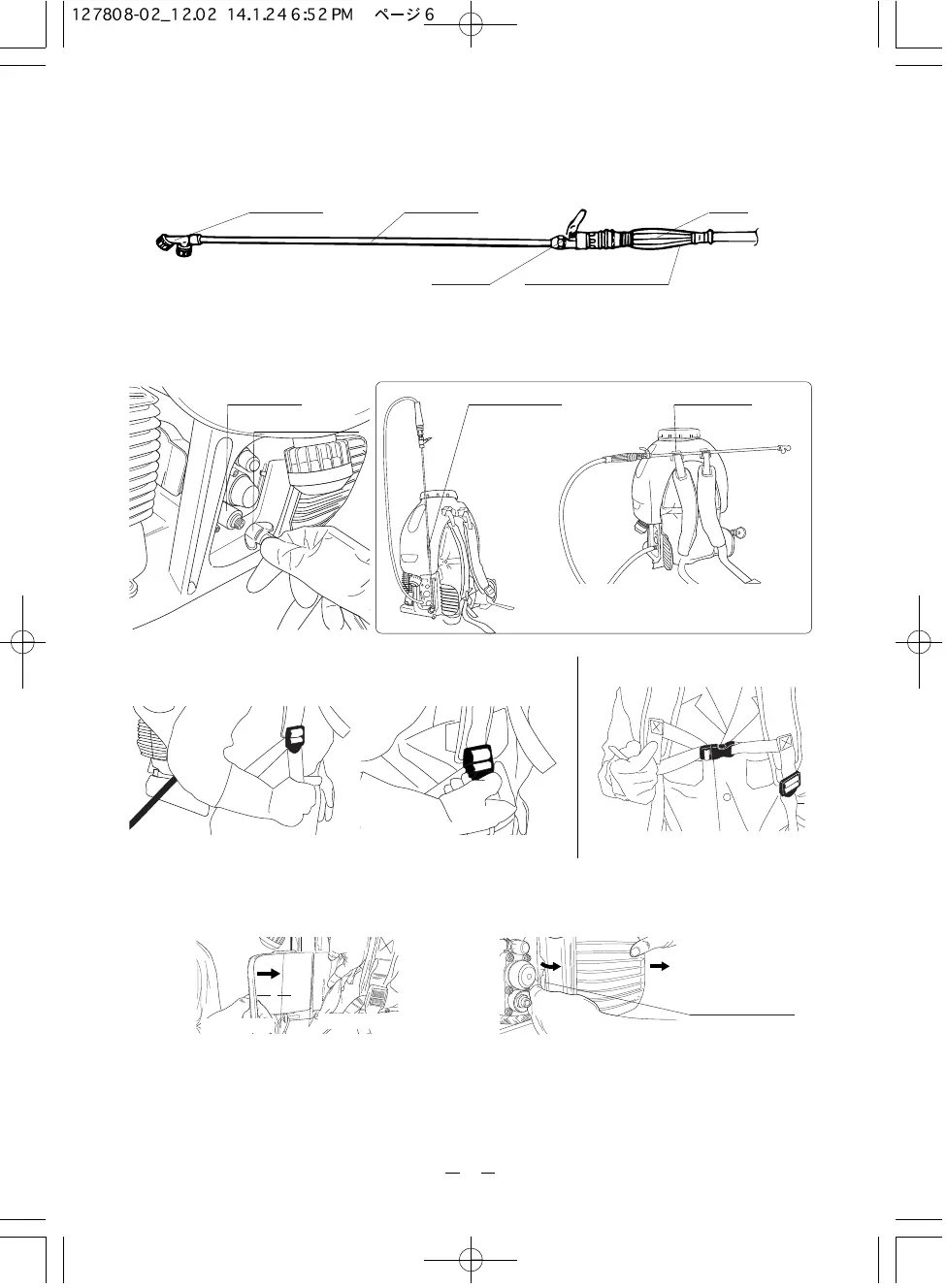 127808-02_12.02 14.1.24 6:52 PM ページ 6