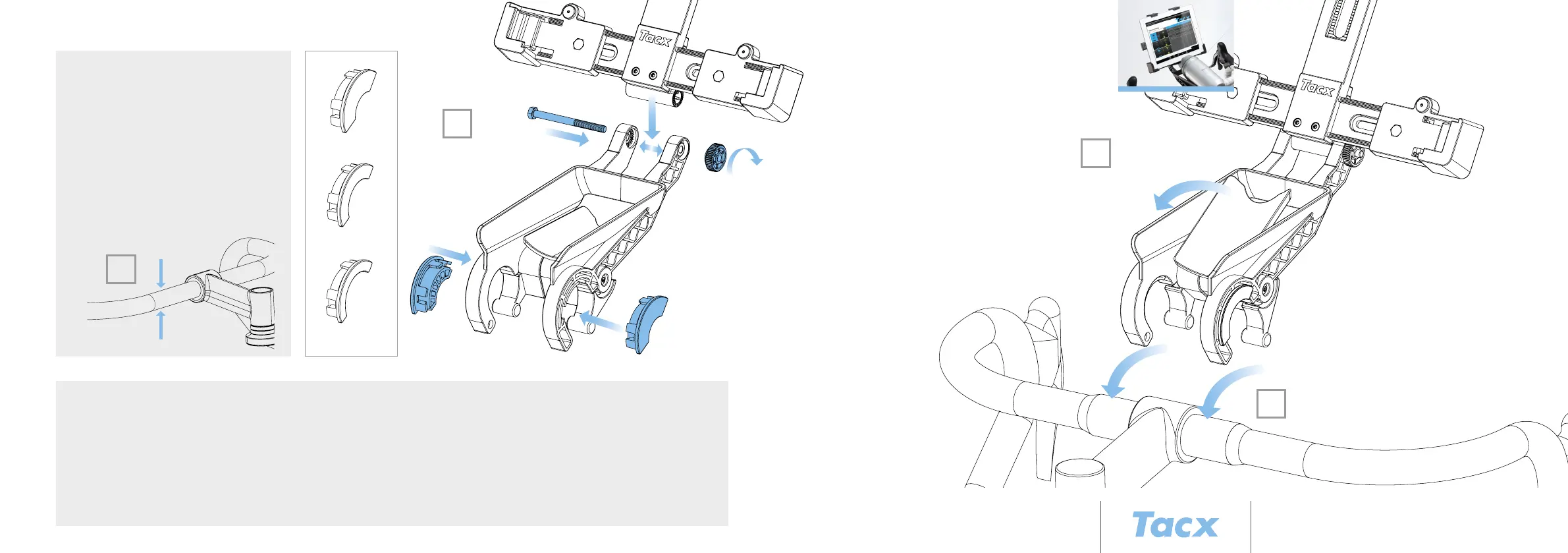 Tacx

Tacx

Tacx