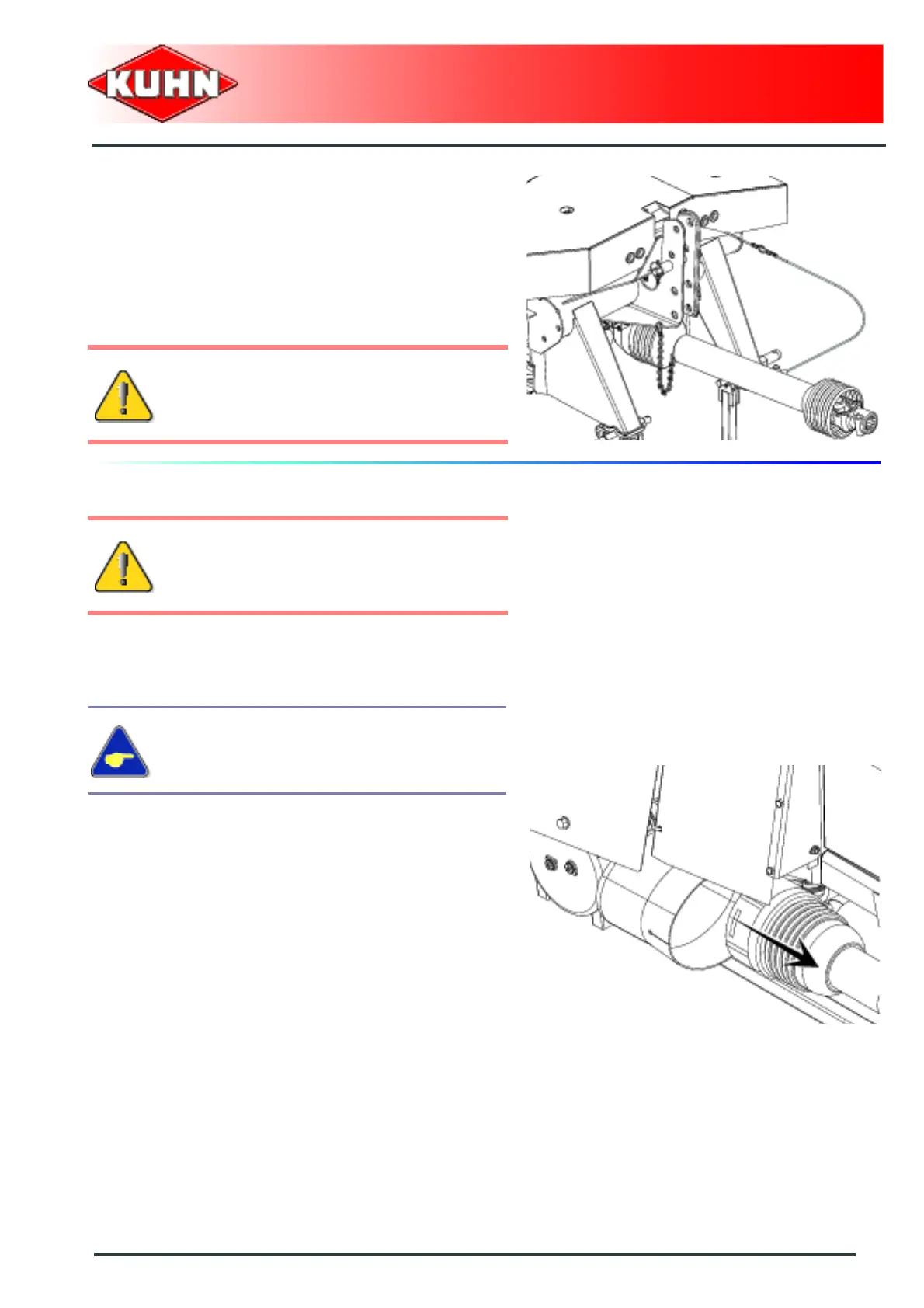 KUHN