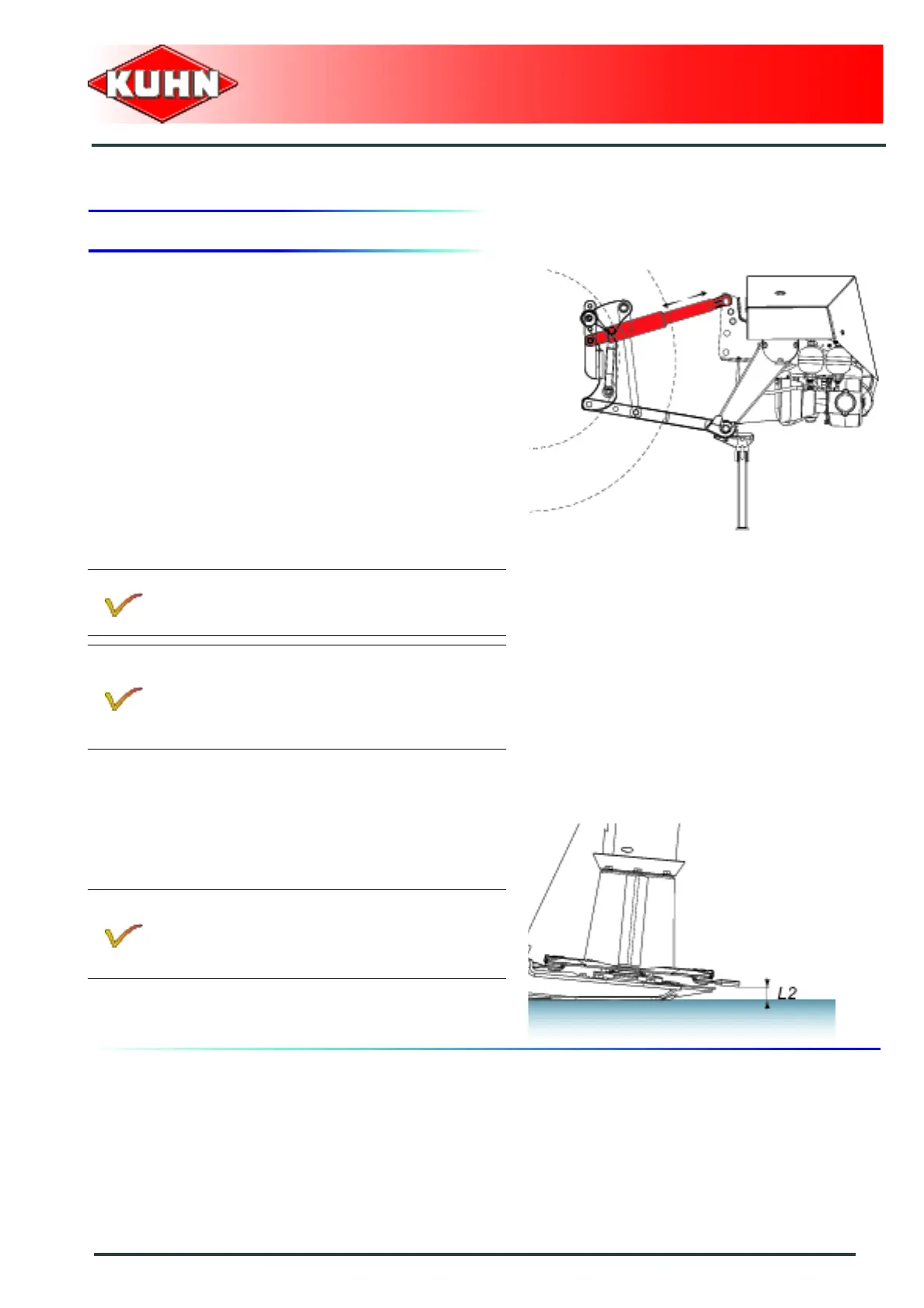 KUHN

L2