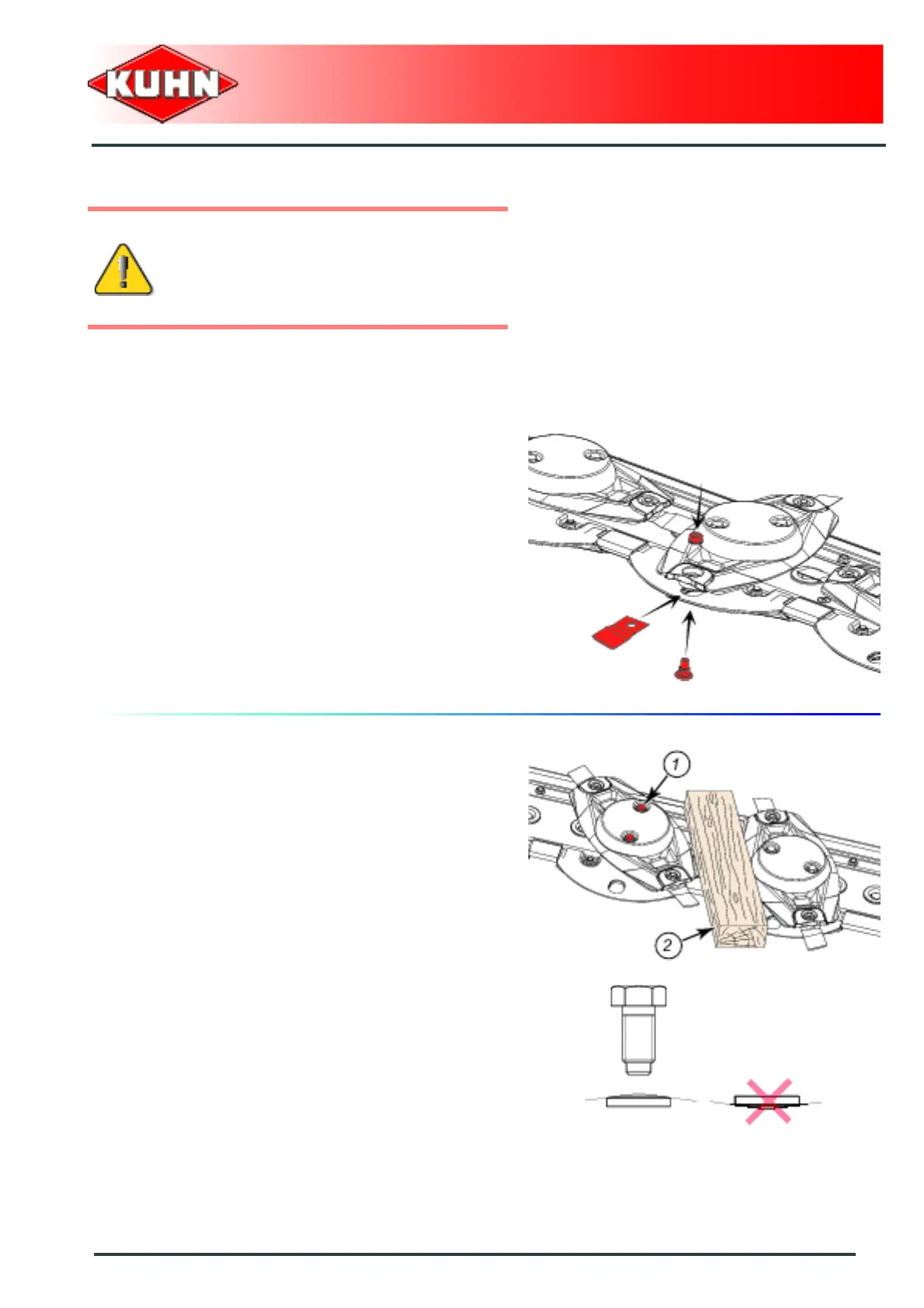 KUHN

1

2