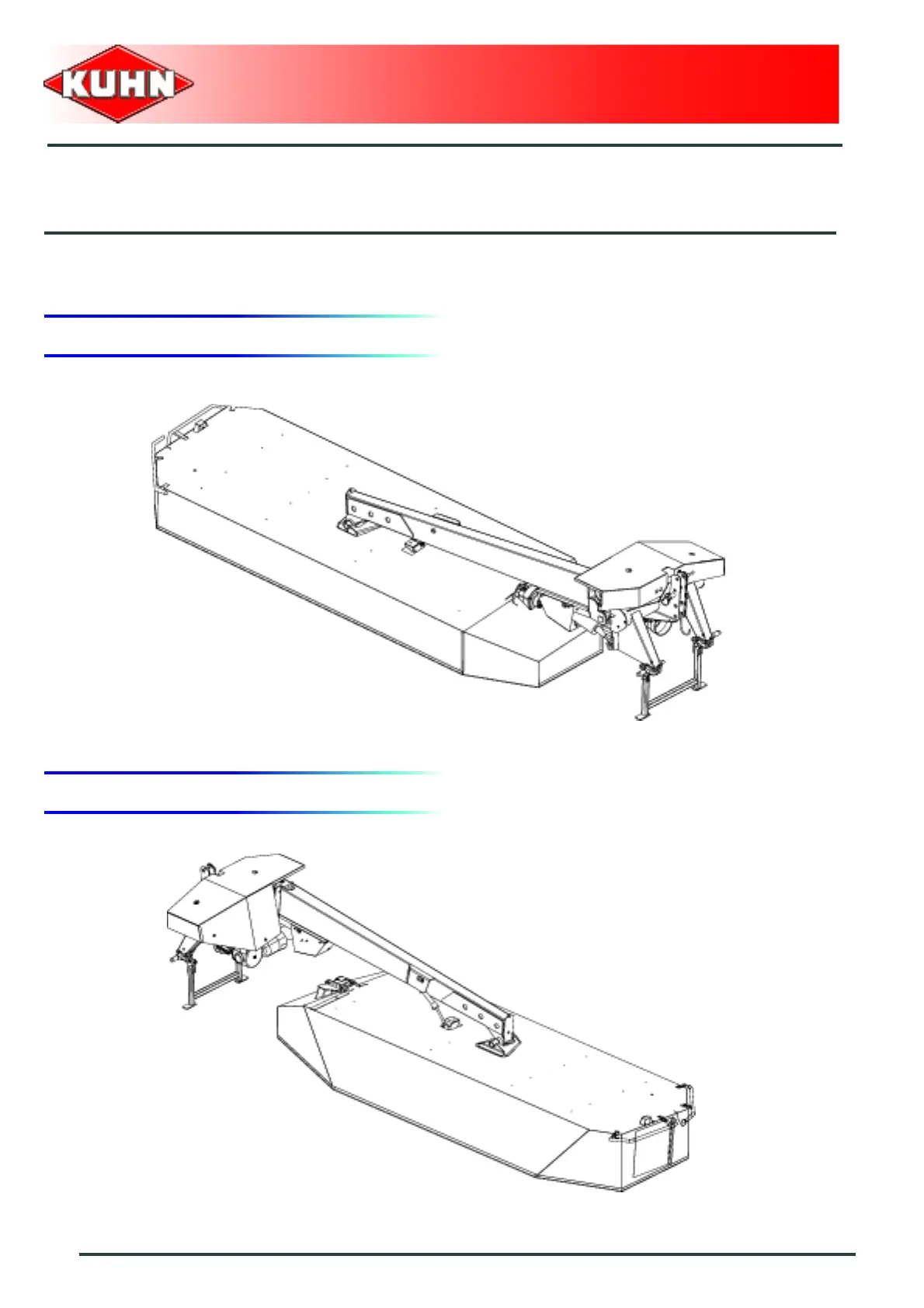 KUHN